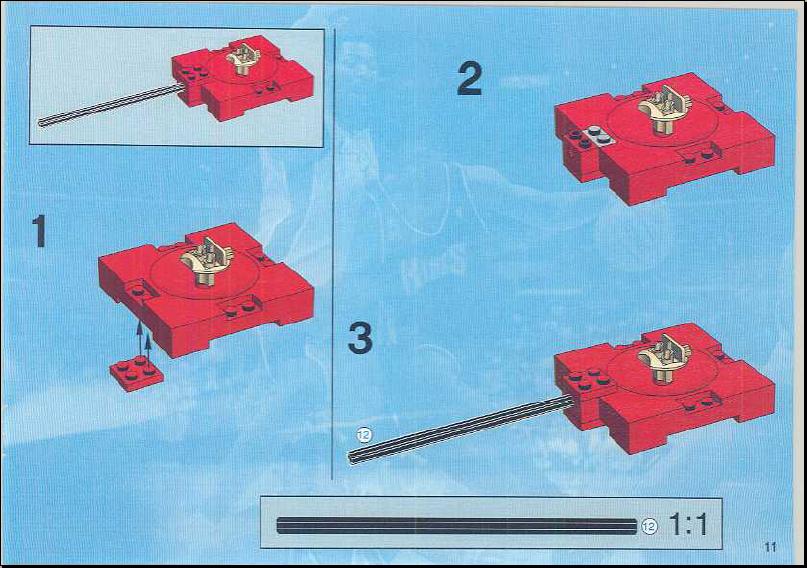 1

2

3

12

12 1:1

11