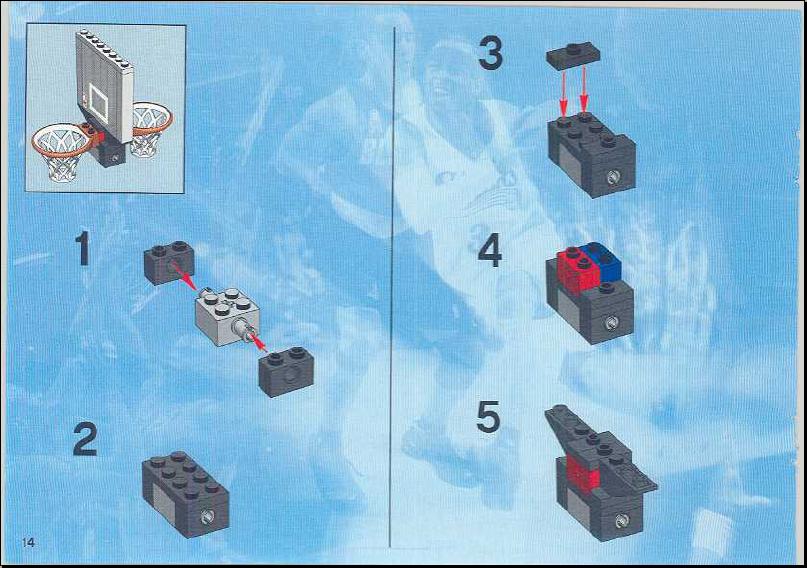 1

2

14

3

4

5