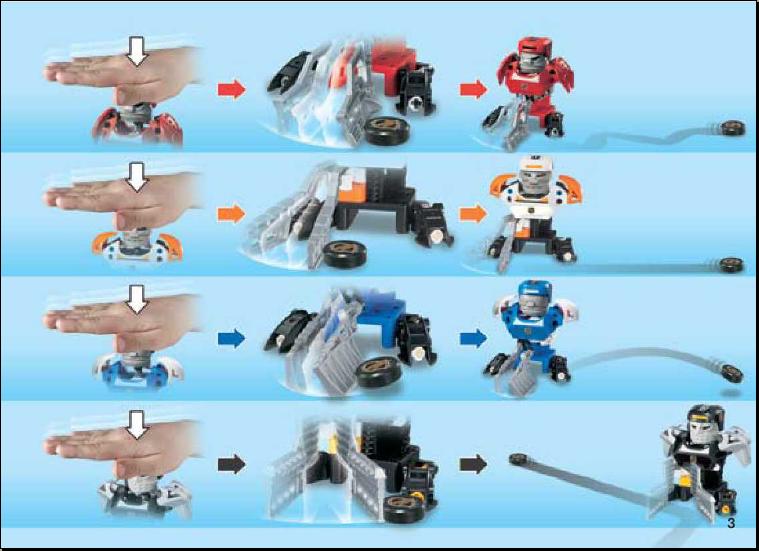 3