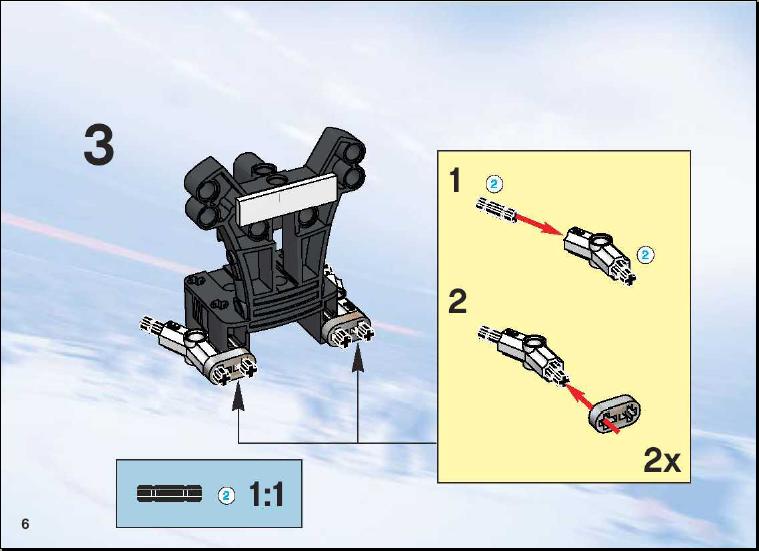 3

1 2

2

2

2x

2 1:1

6