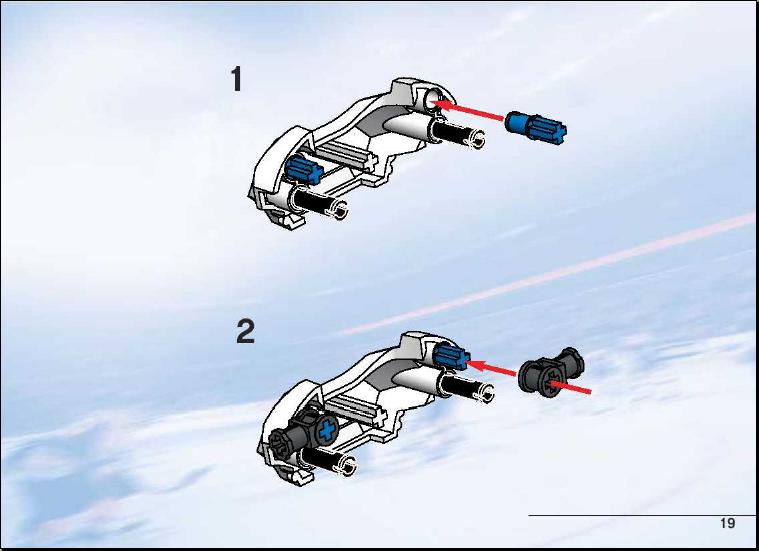 1

2

19