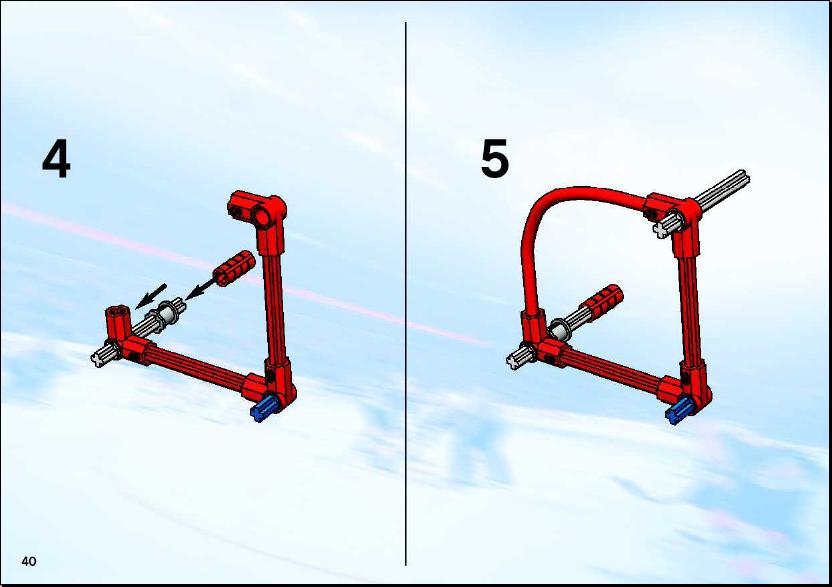 4

5

40