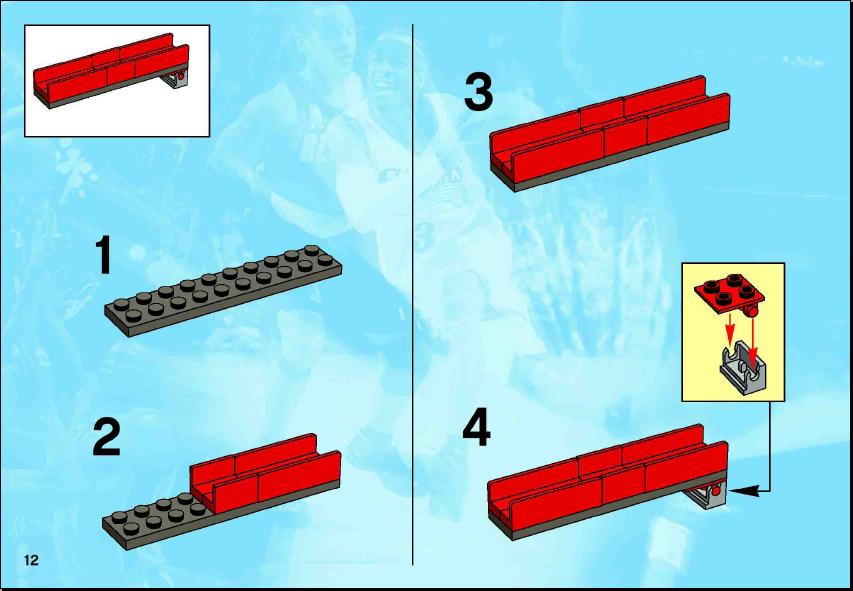 1

2

3

4

12