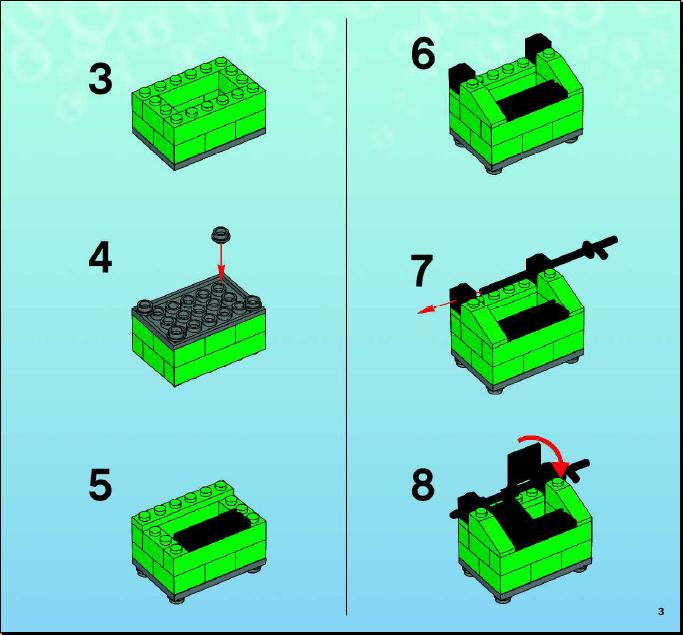 3

4

5

6

7

8

3