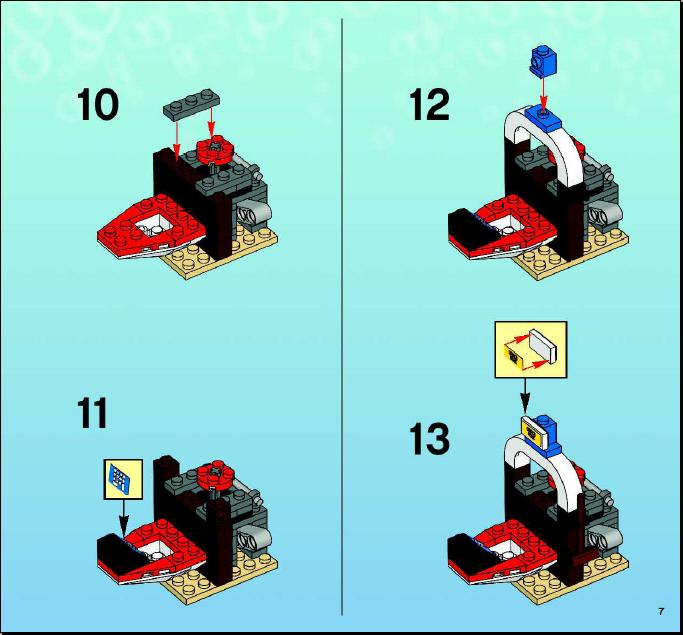 10

11

12

13

7