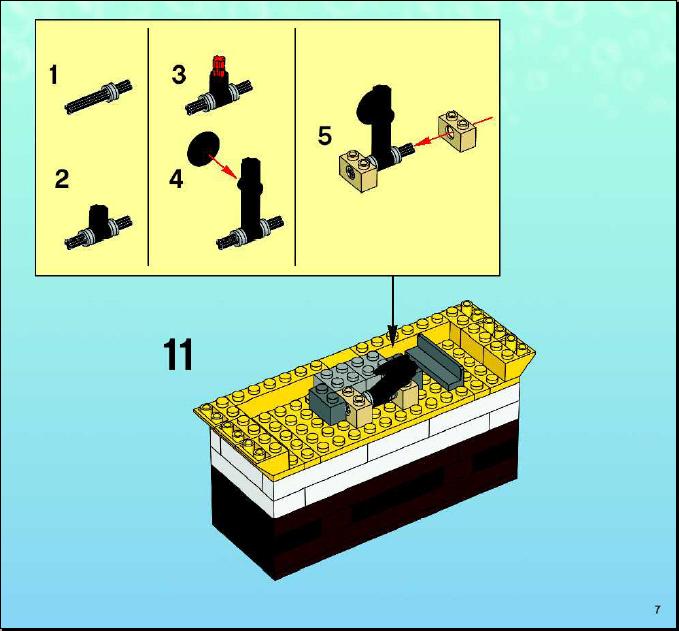 1

2

3

4

5

11

7