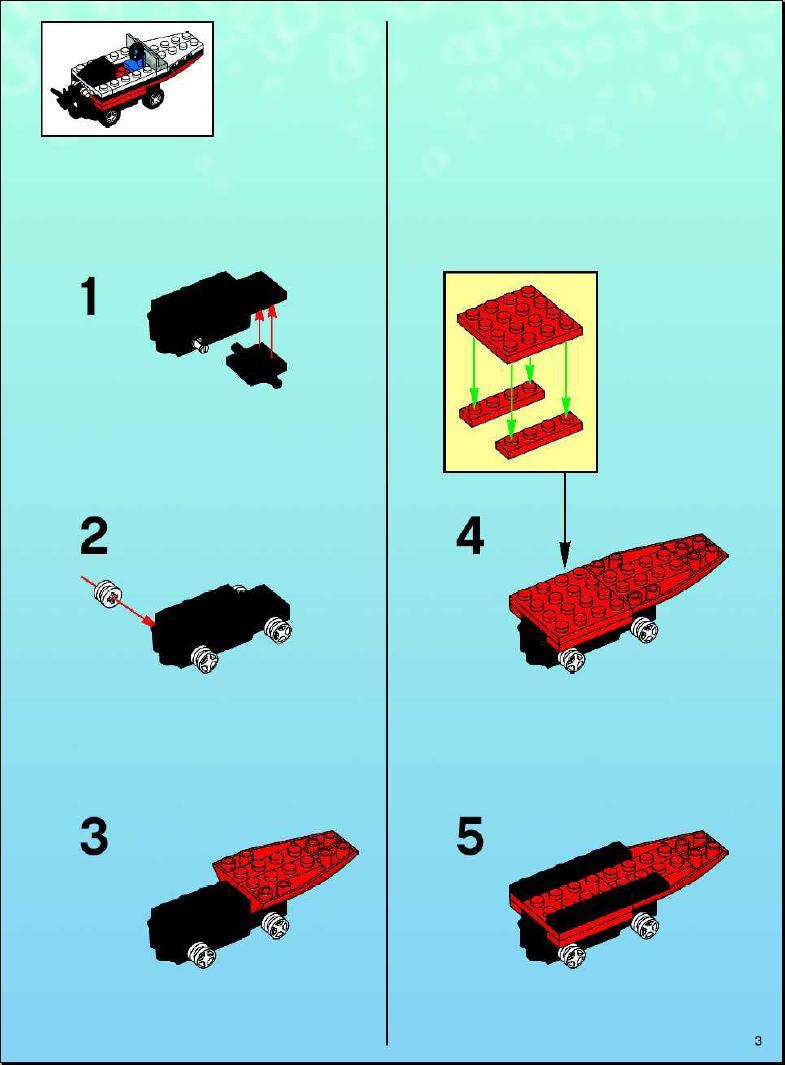 1

2

3

4

5

3