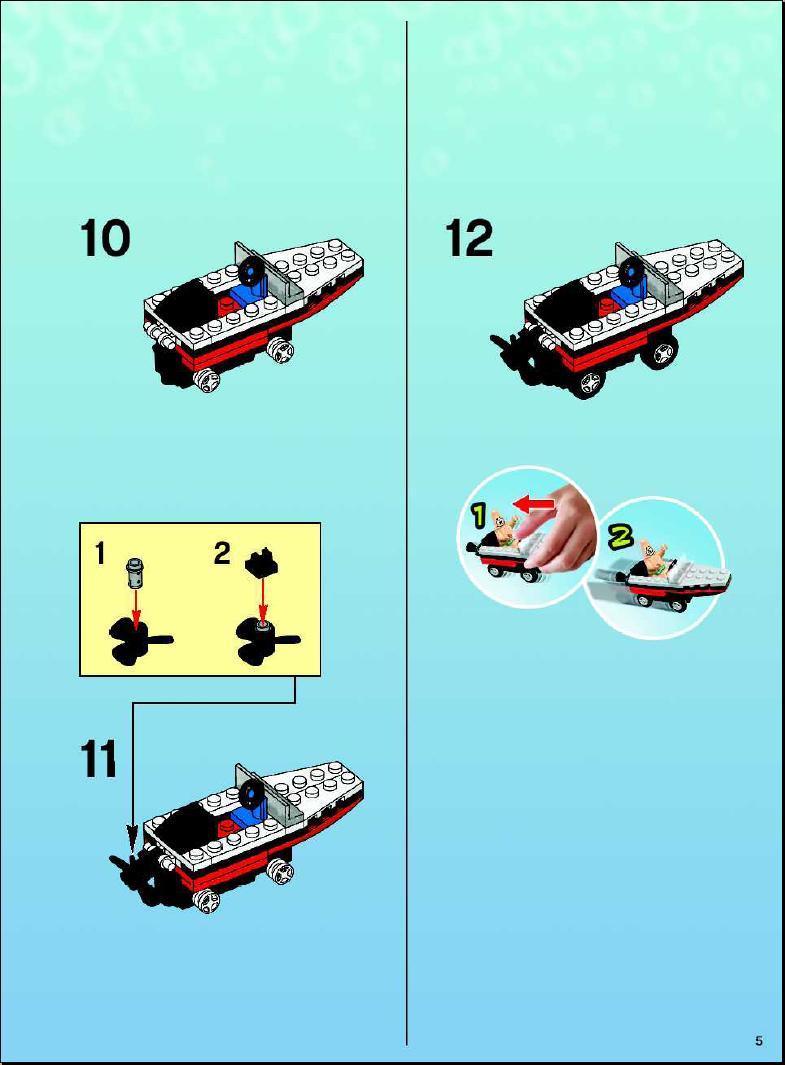 10

1

2

11

12

1

2

5