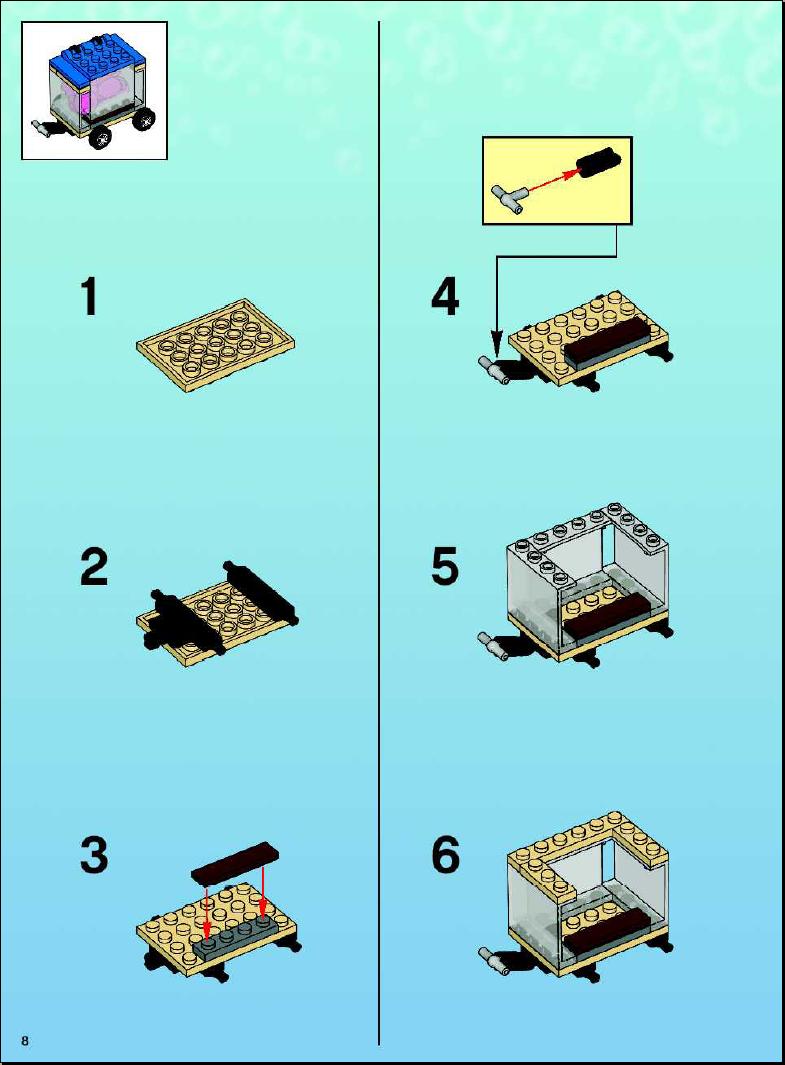 1

2

3

4

5

6

8