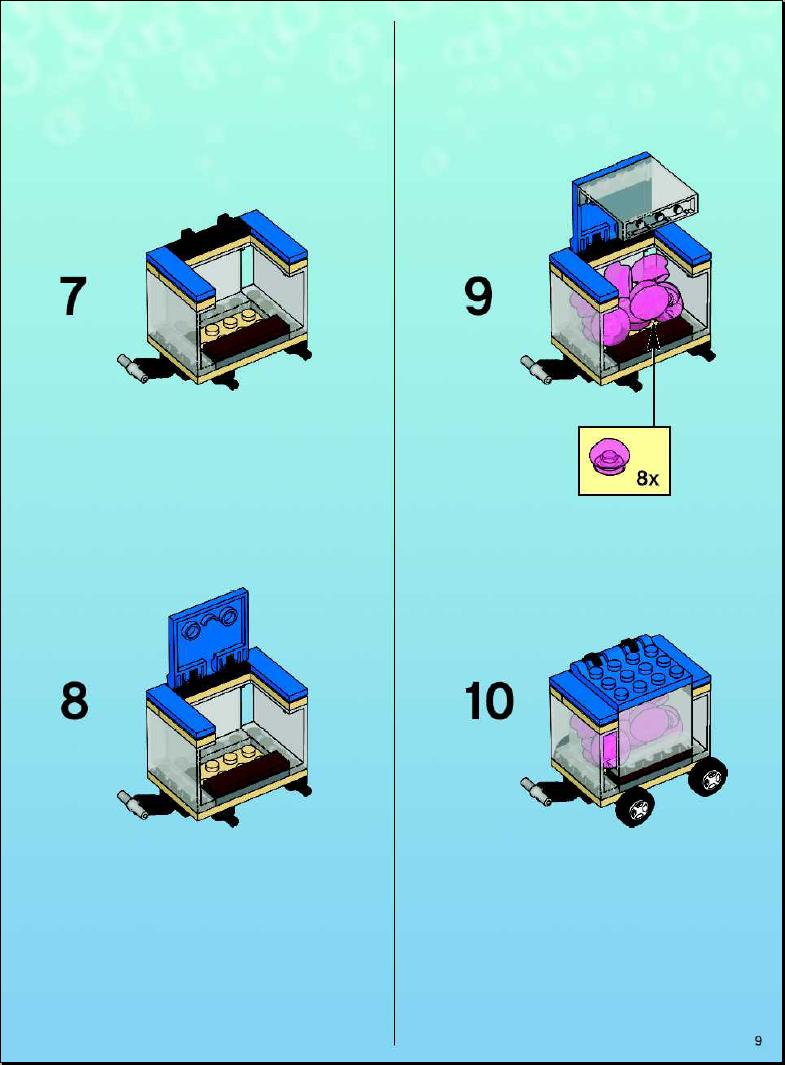 7

8

9

8x

10

9