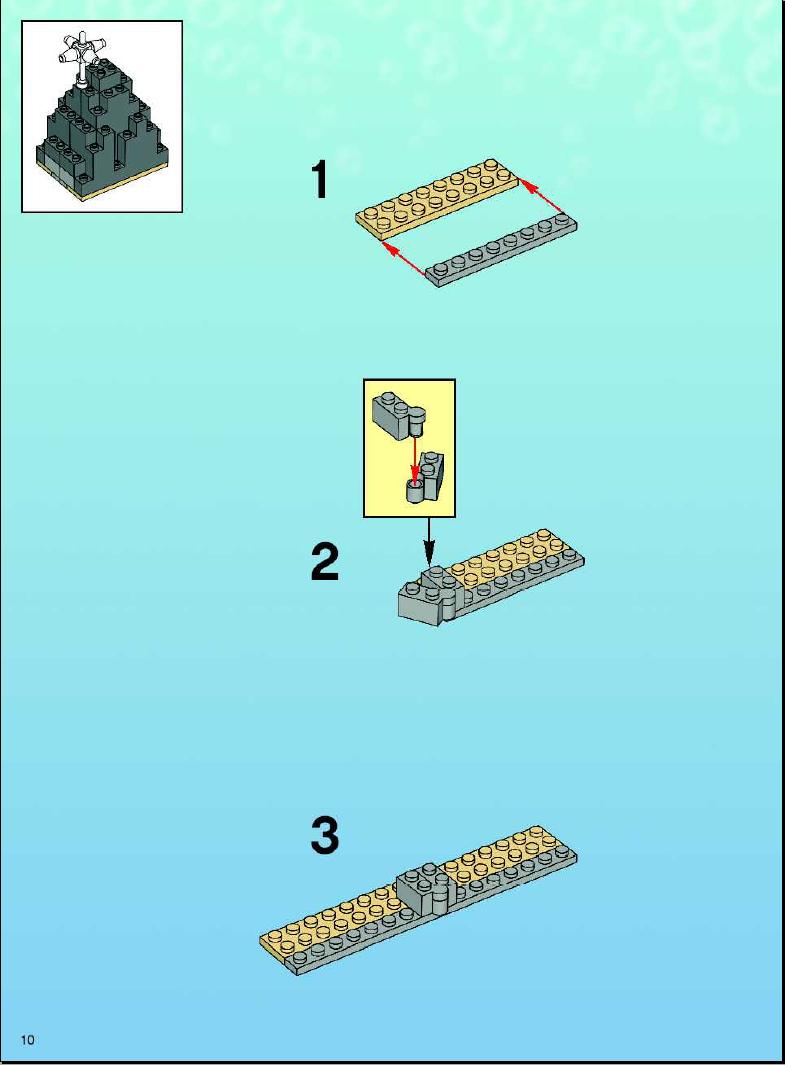 1

2

3

10