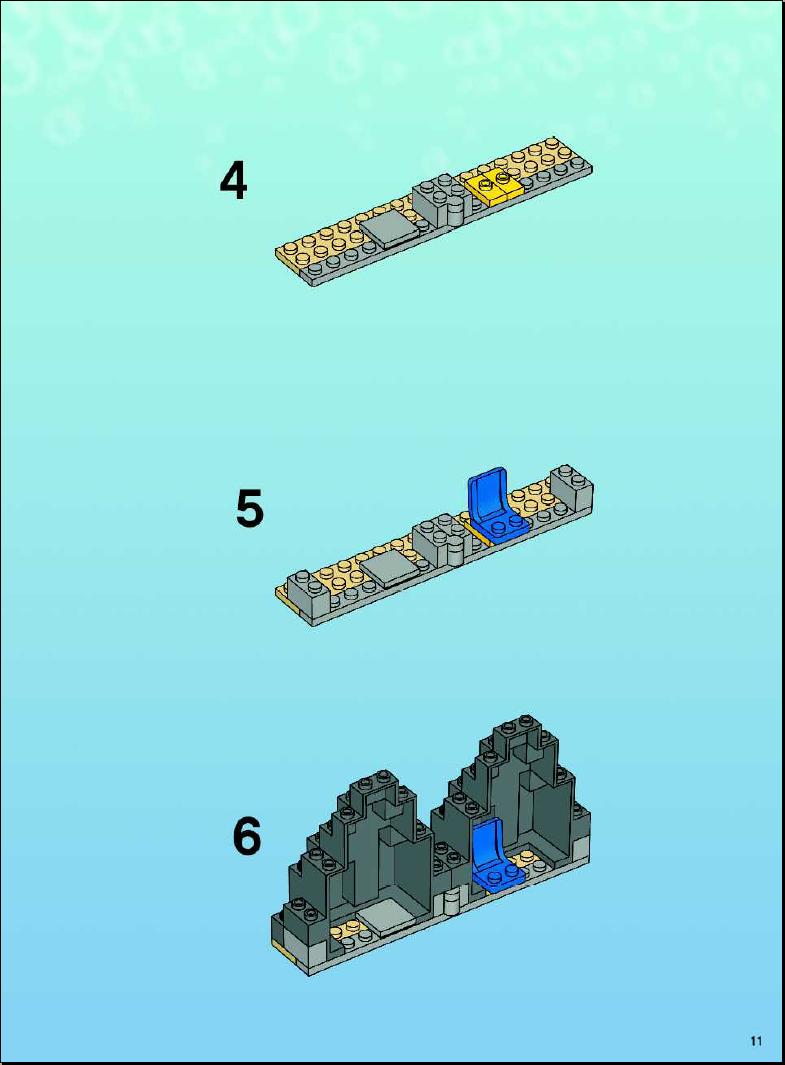 4

5

6

11