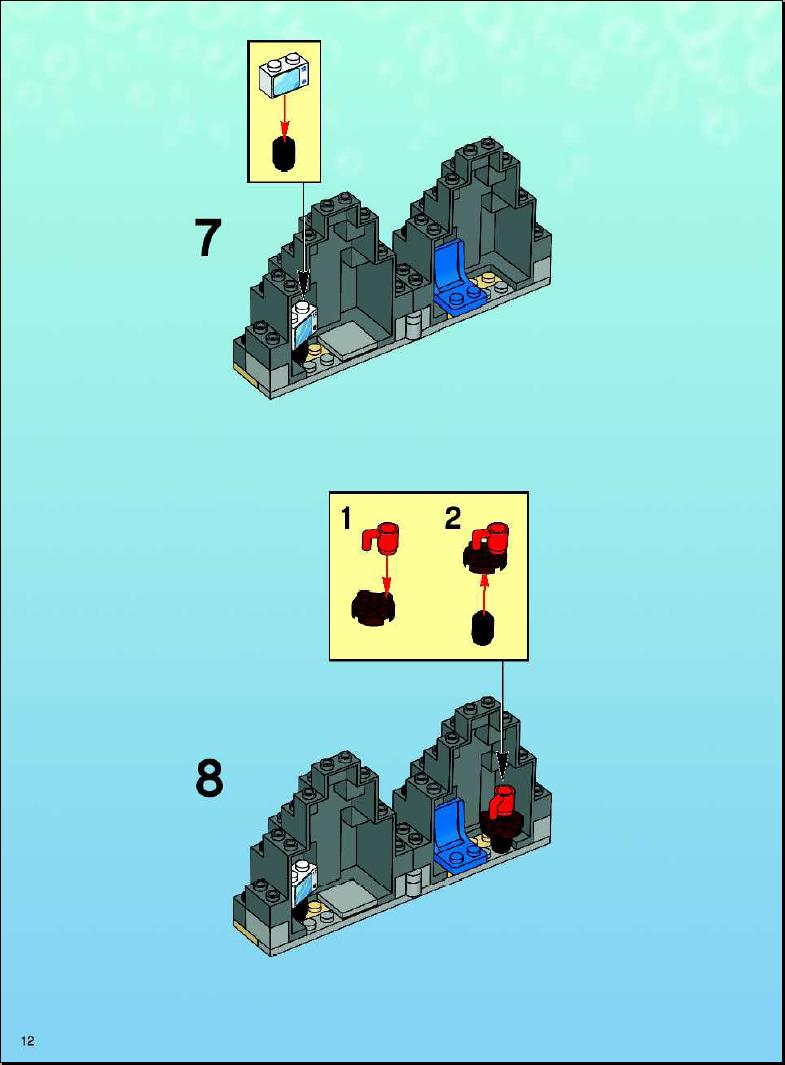 7

1 2

8

12