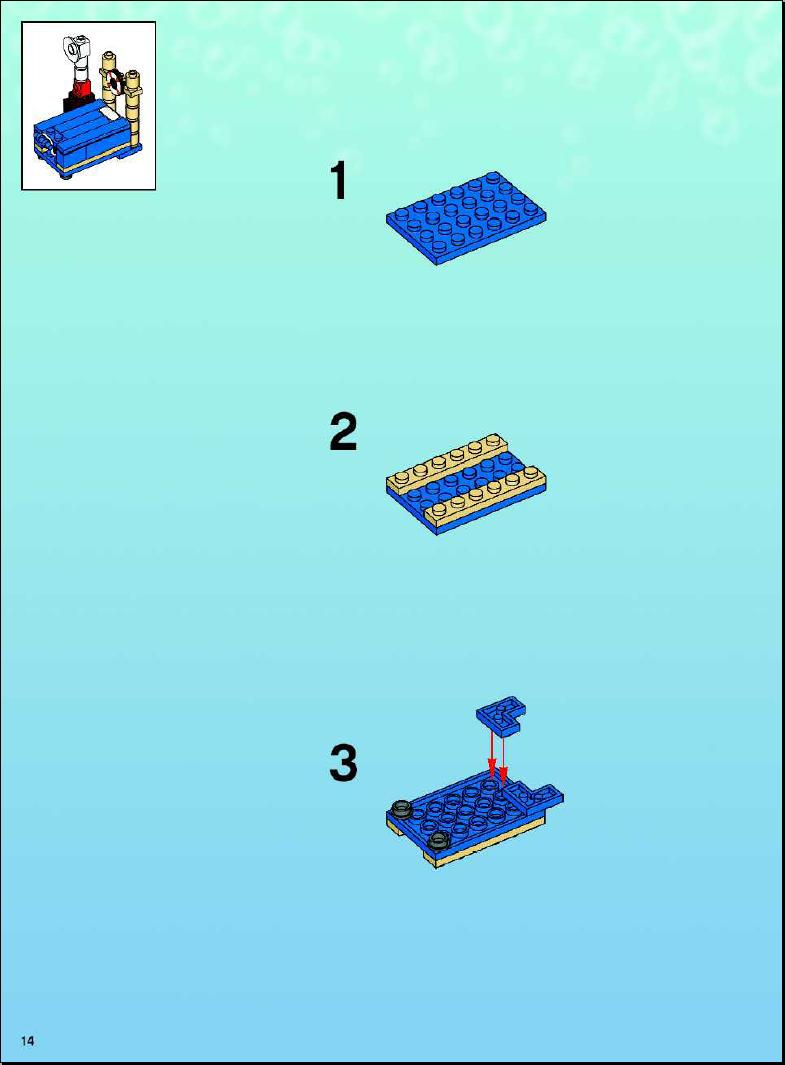 1

2

3

14