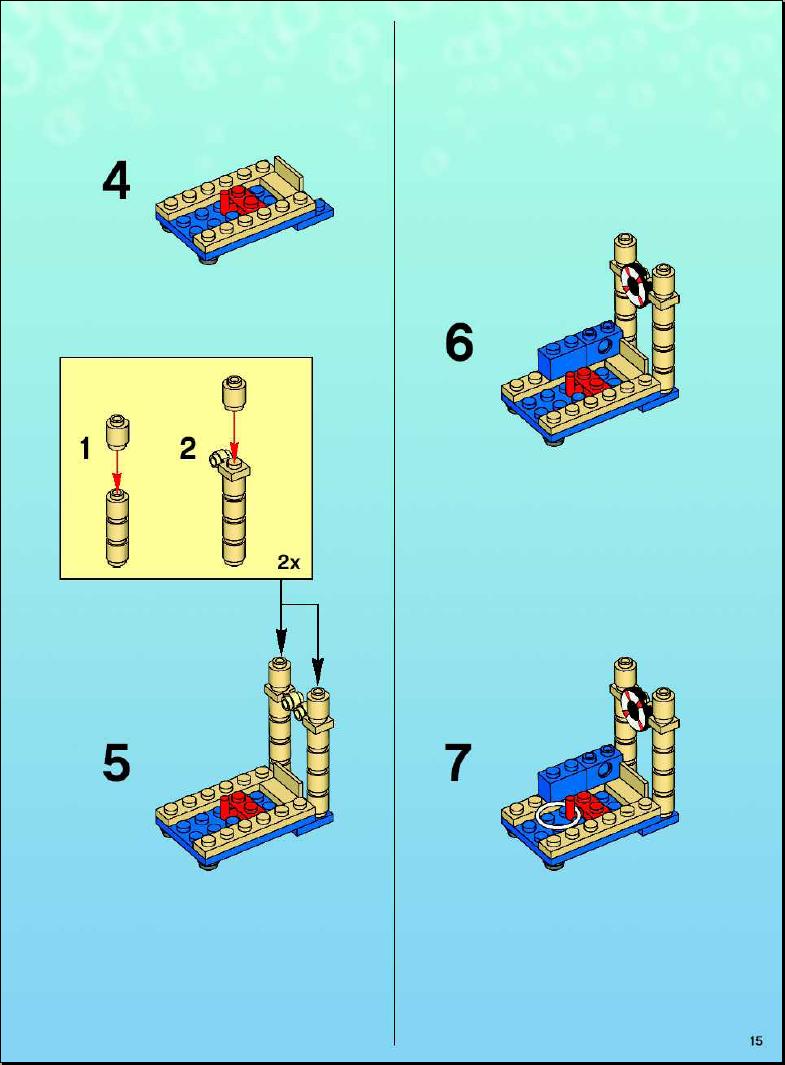 4

1

2

2x

5

6

7

15