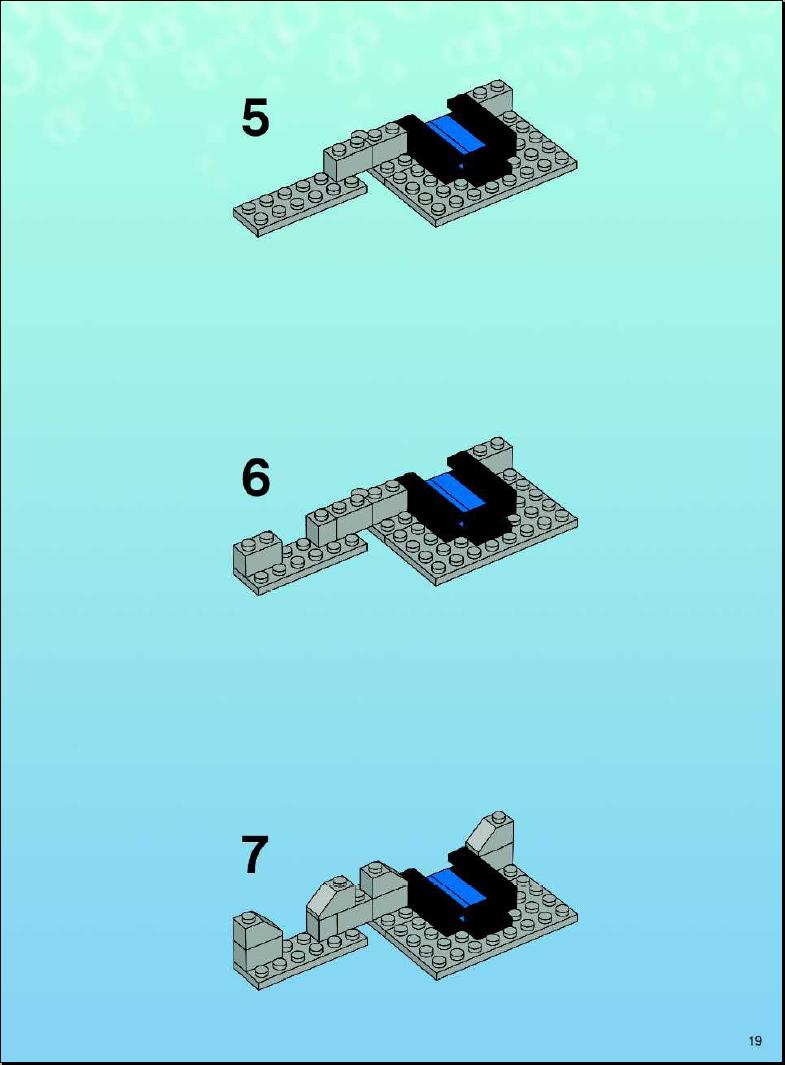 5

6

7

19