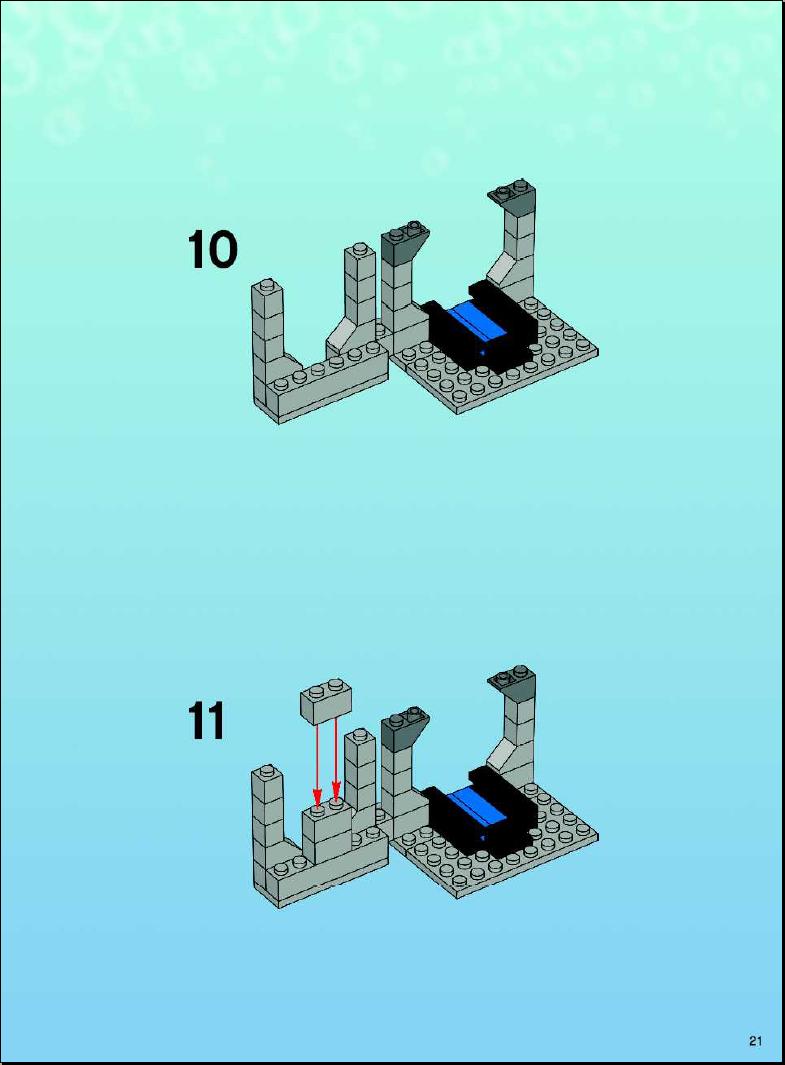 10

11

21