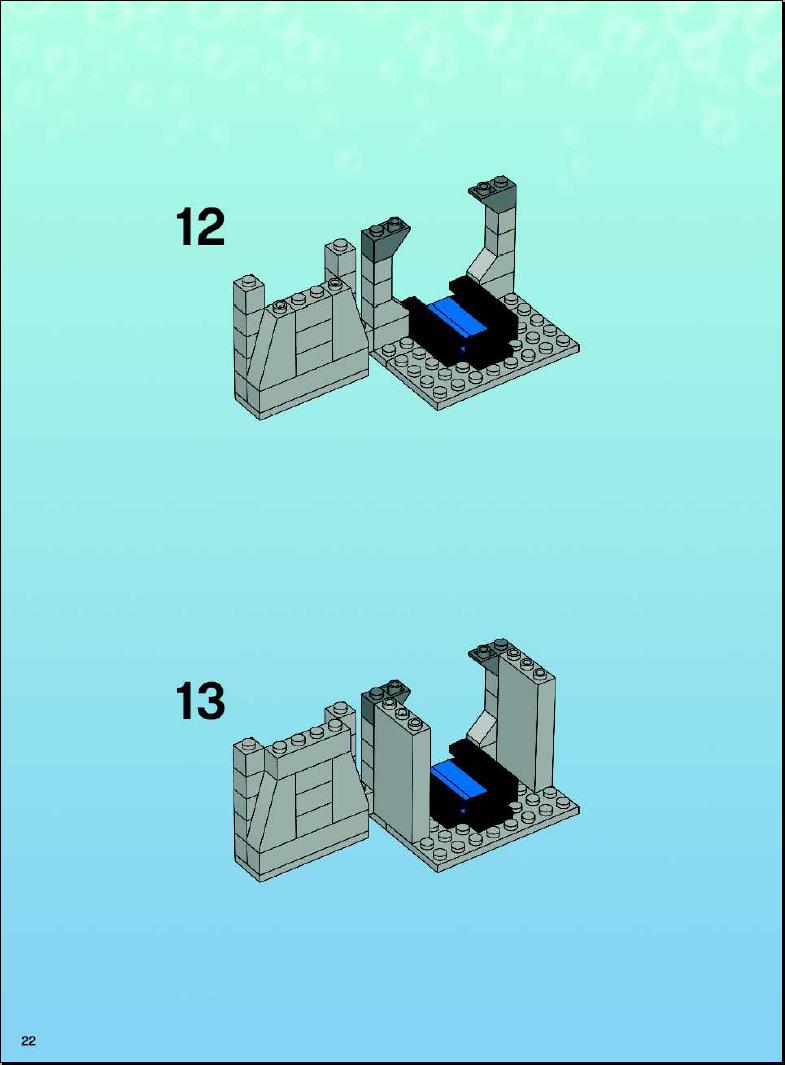 12

13

22