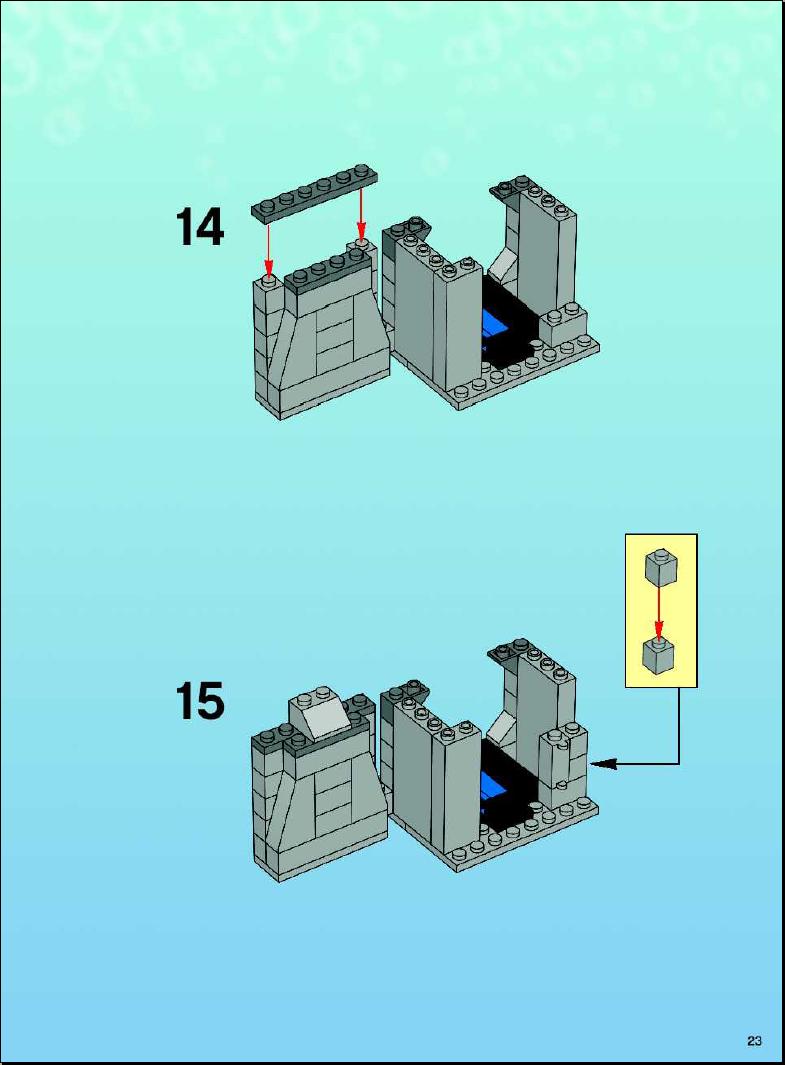 14

15

23