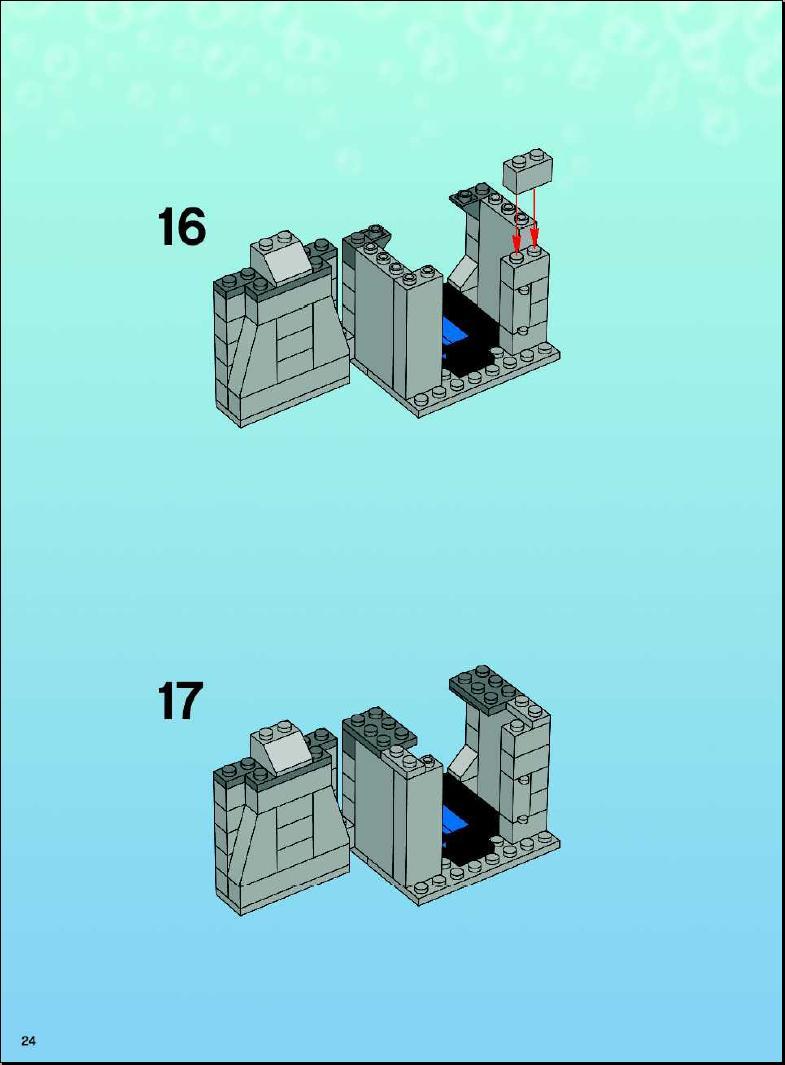 16

17

24