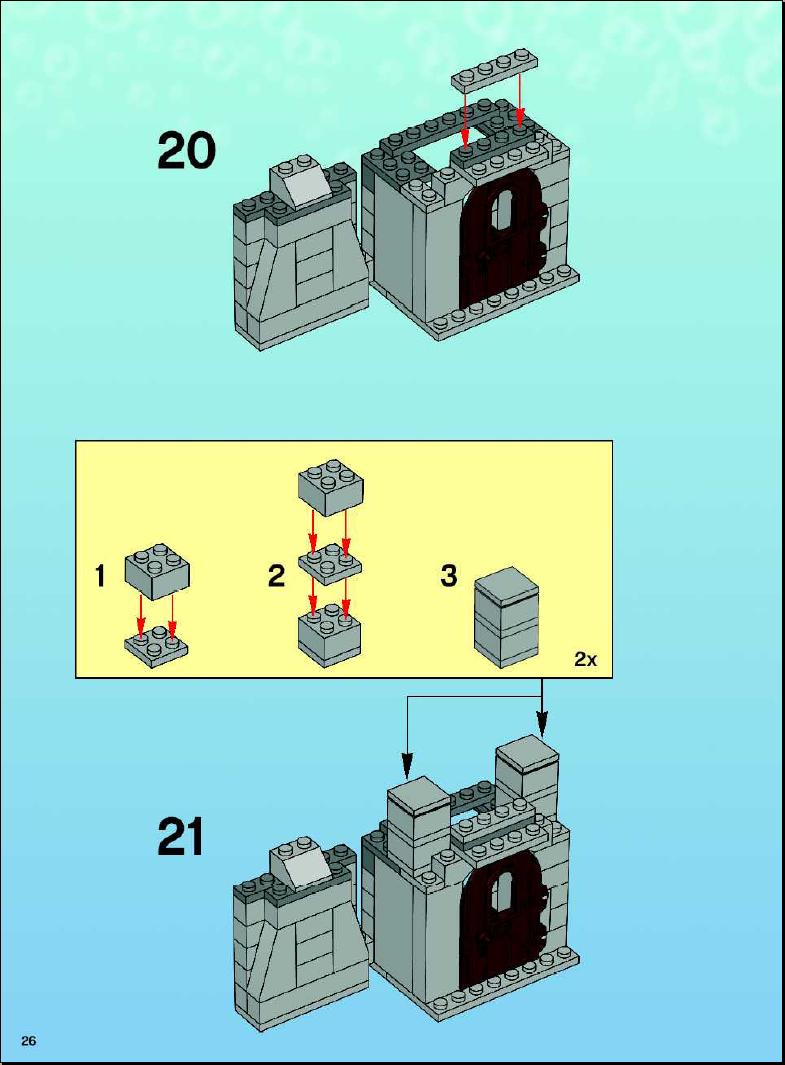 20

1

2

3

2x

21

26