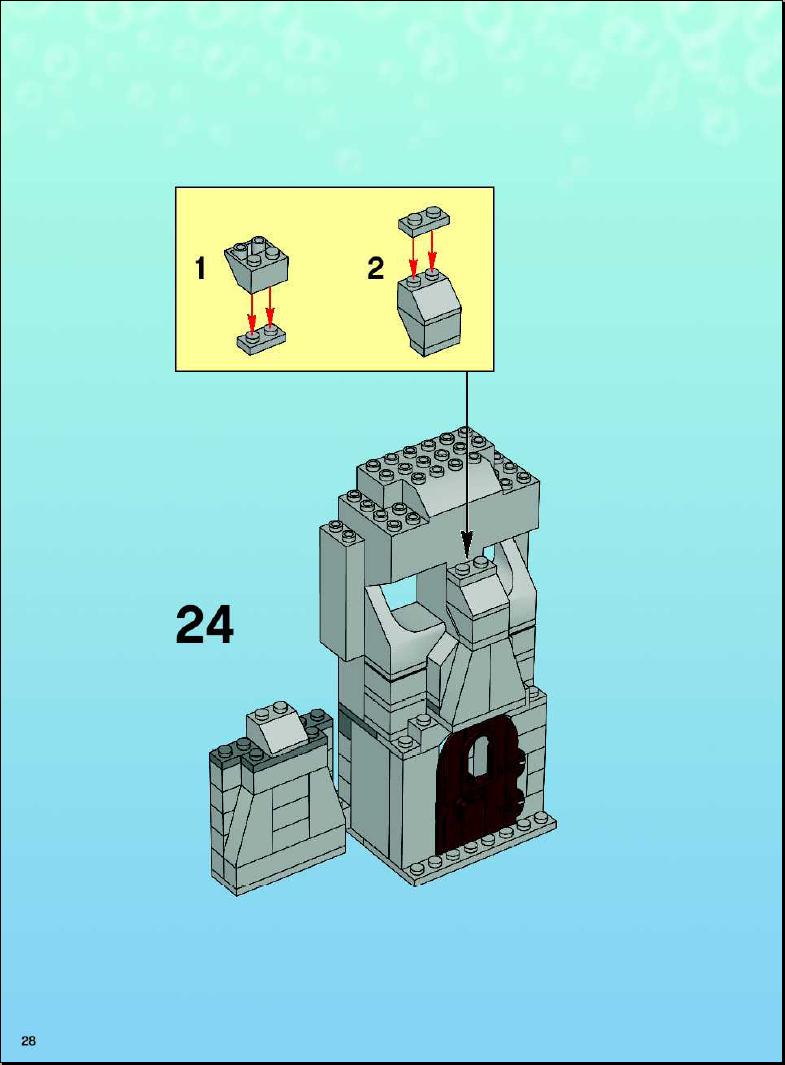 1

2

24

28