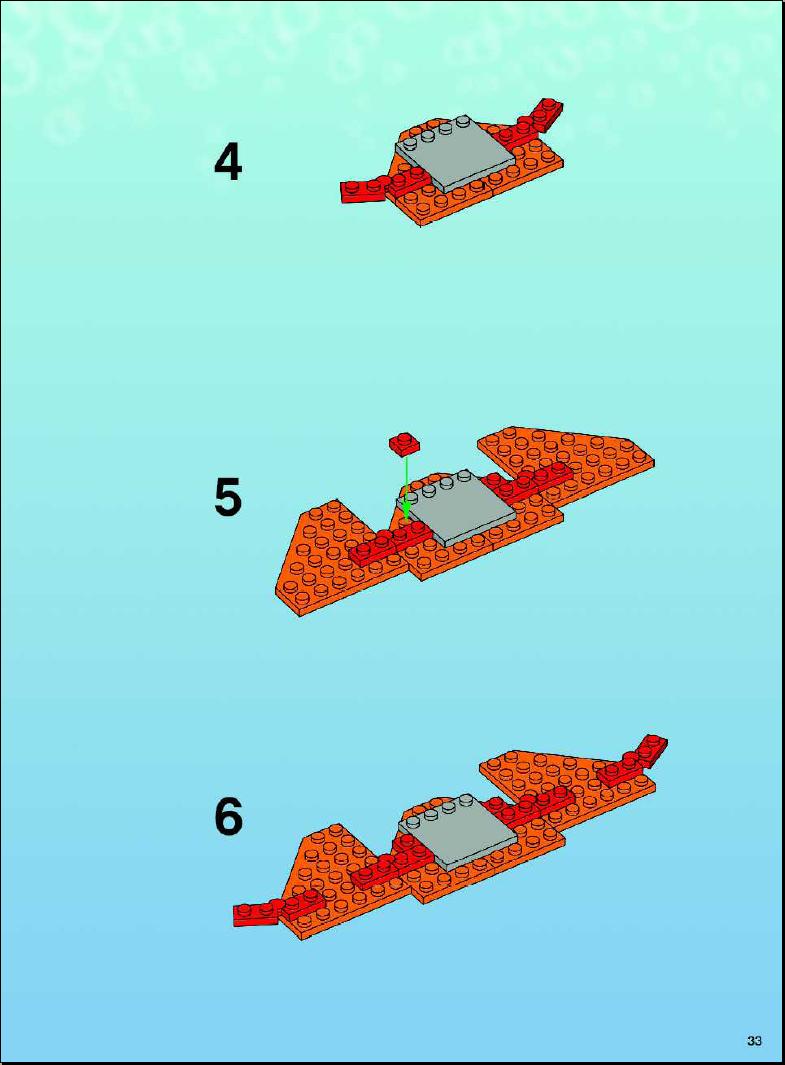 4

5

6

33