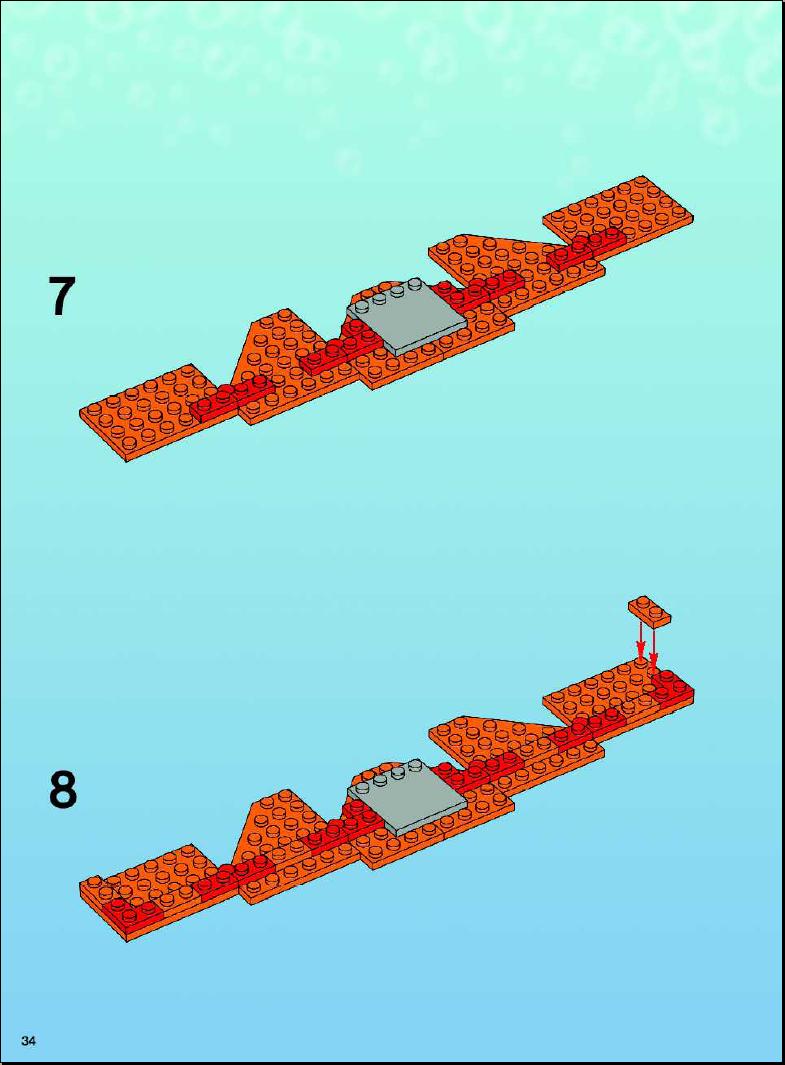 7

8

34