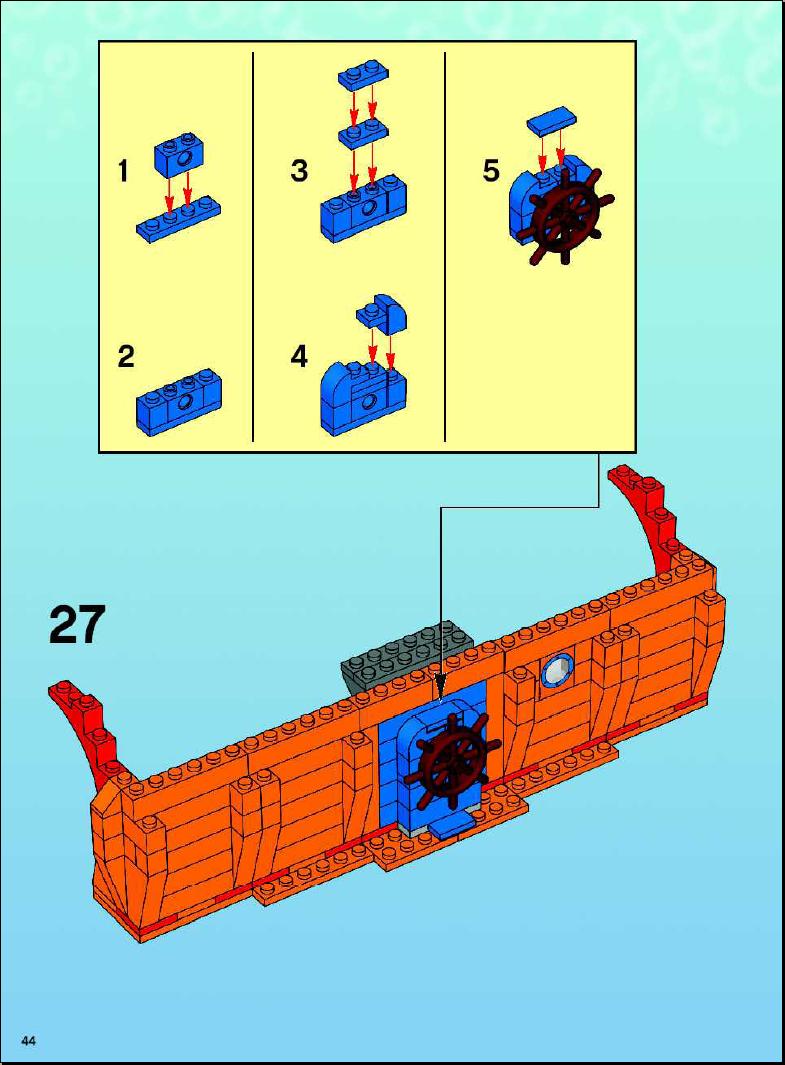 1

2

3

4

5

27

44