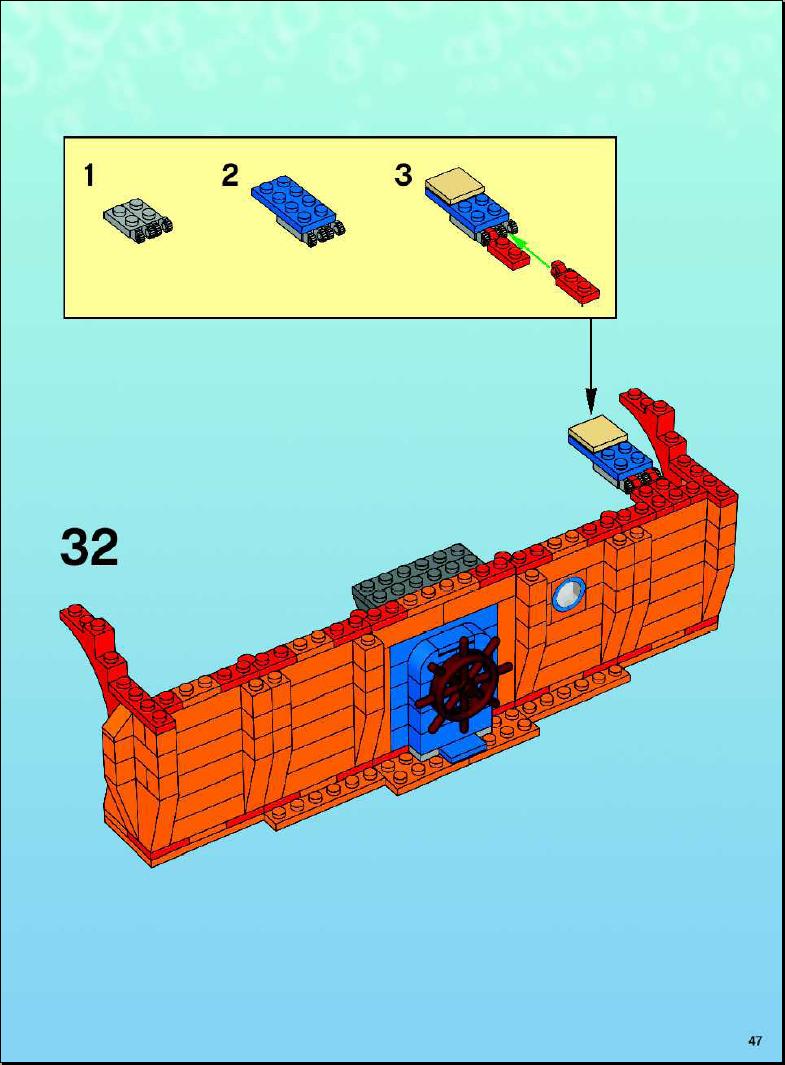 1

2

3

32

47