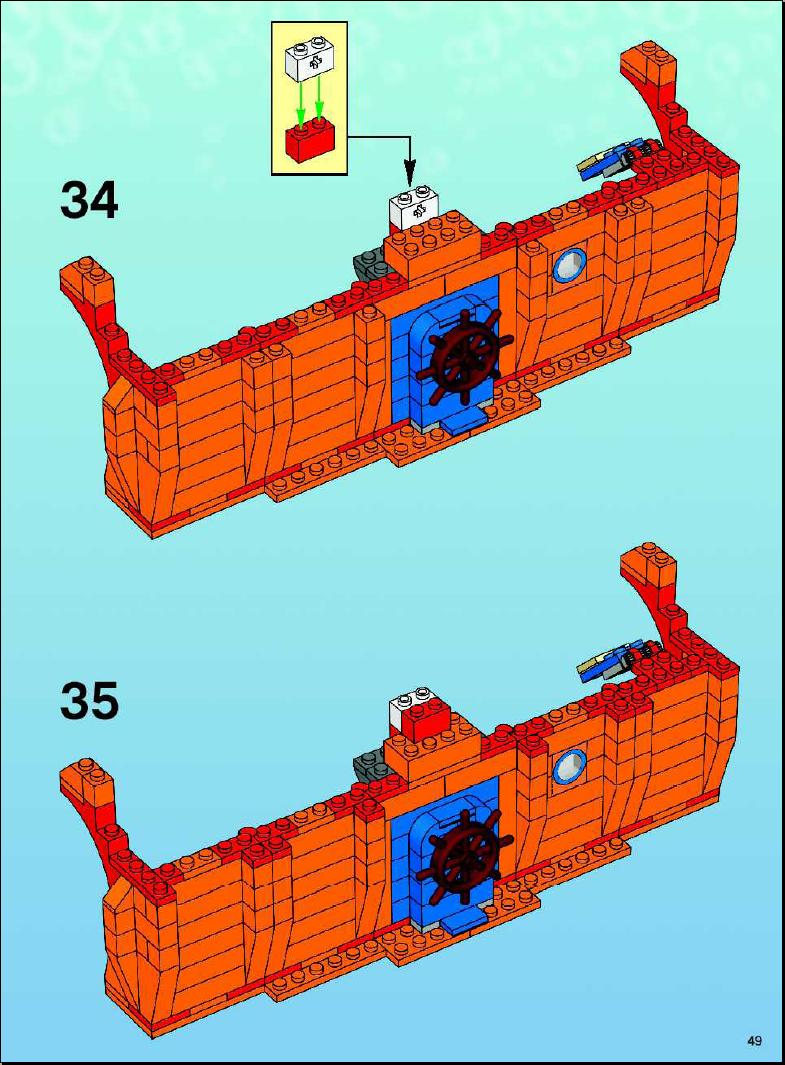 34

35

49