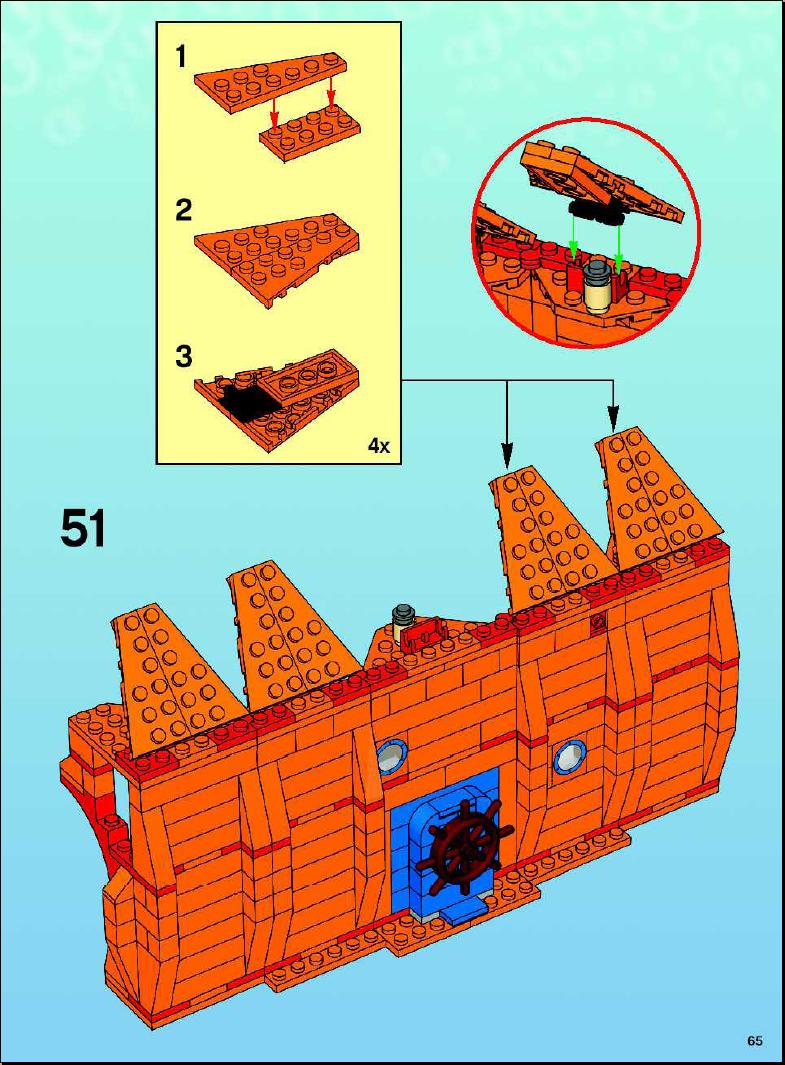 1

2

3

4x

51

65