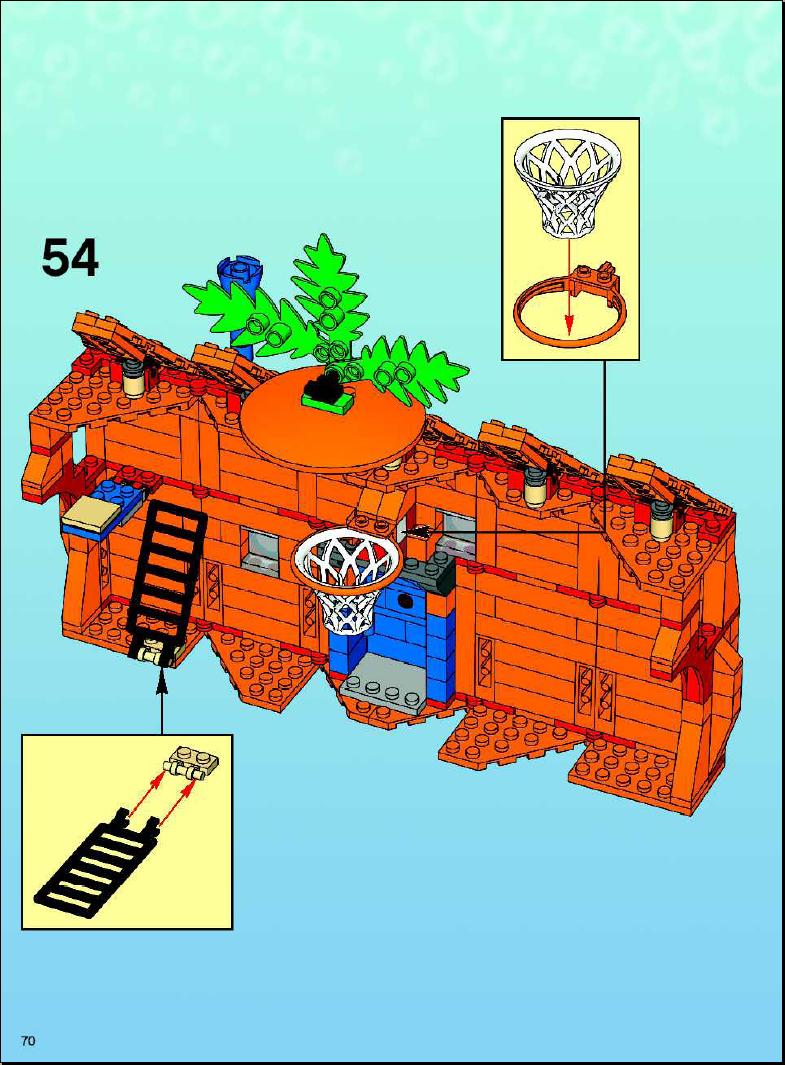 54

70