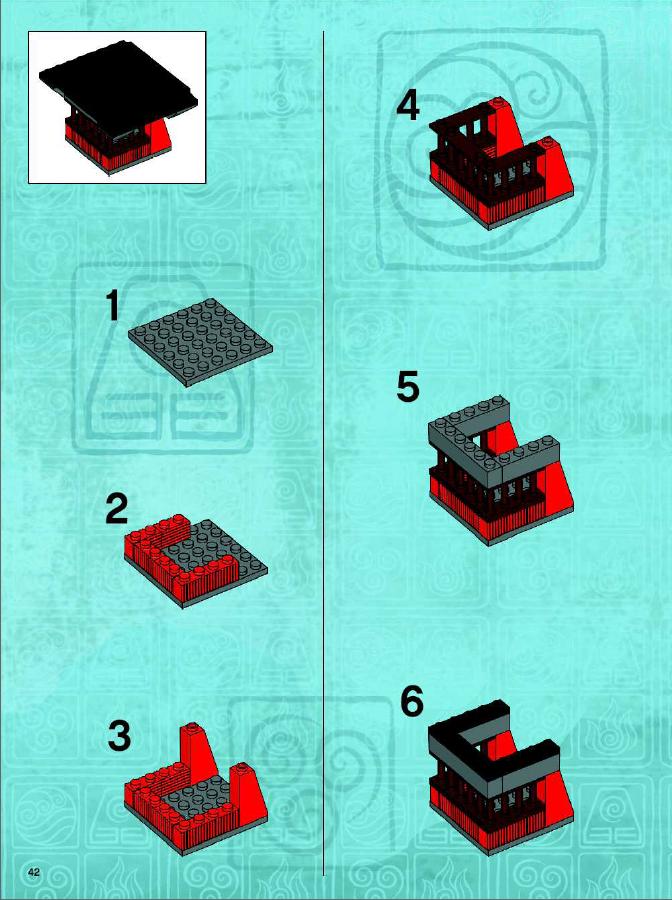 1

2

3

4

5

6

42