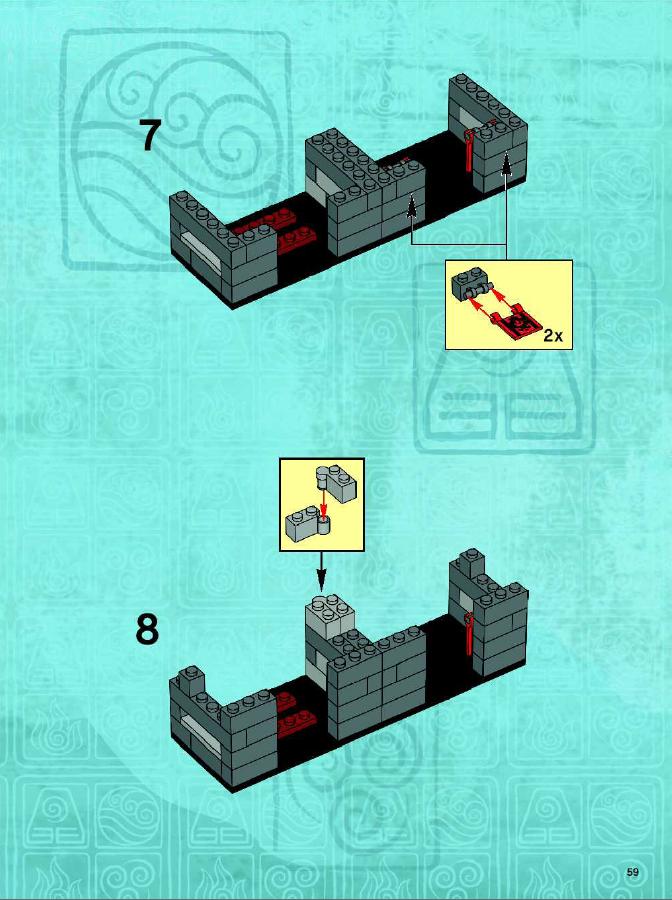 7

2x

8

59