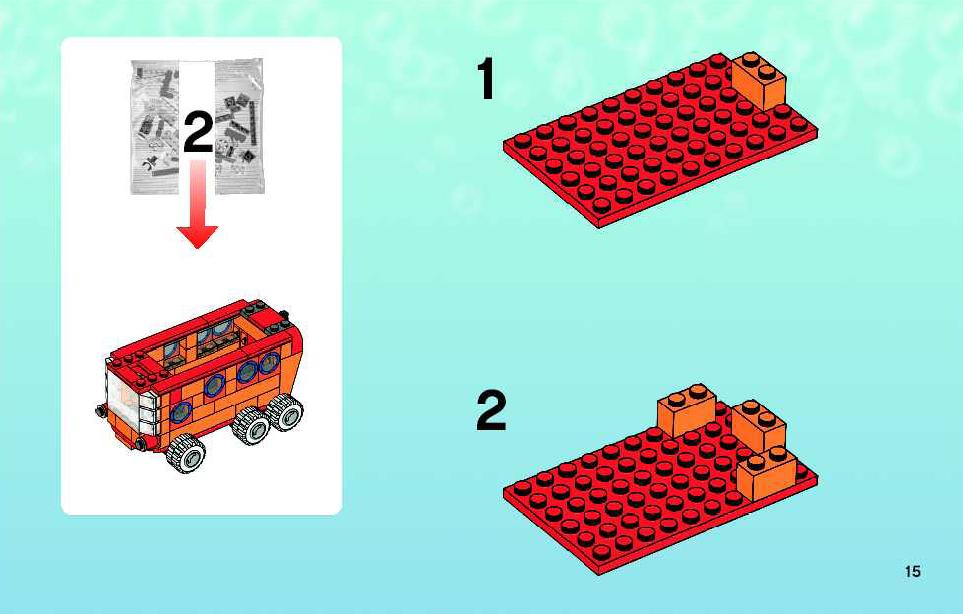 2

1

2

15