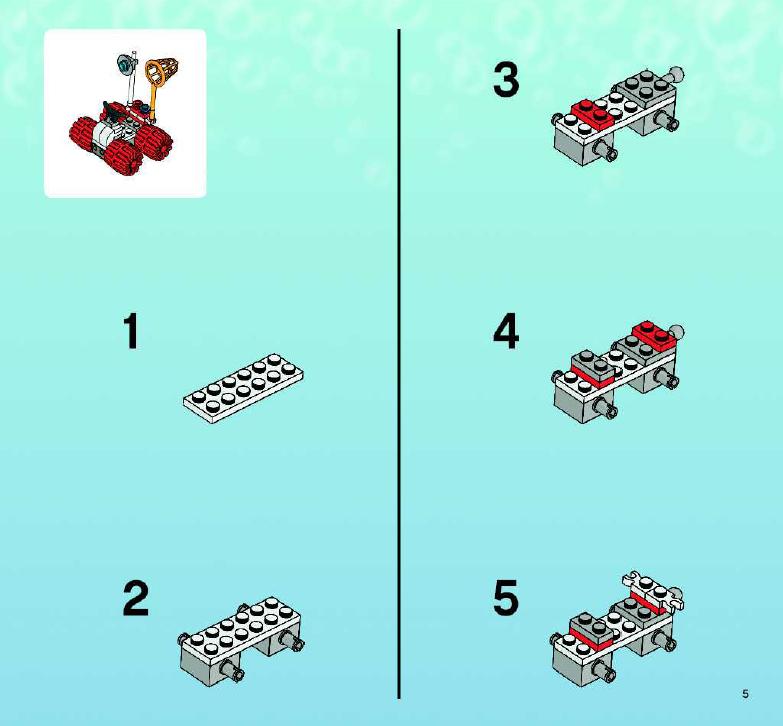 1

2

3

4

5

5