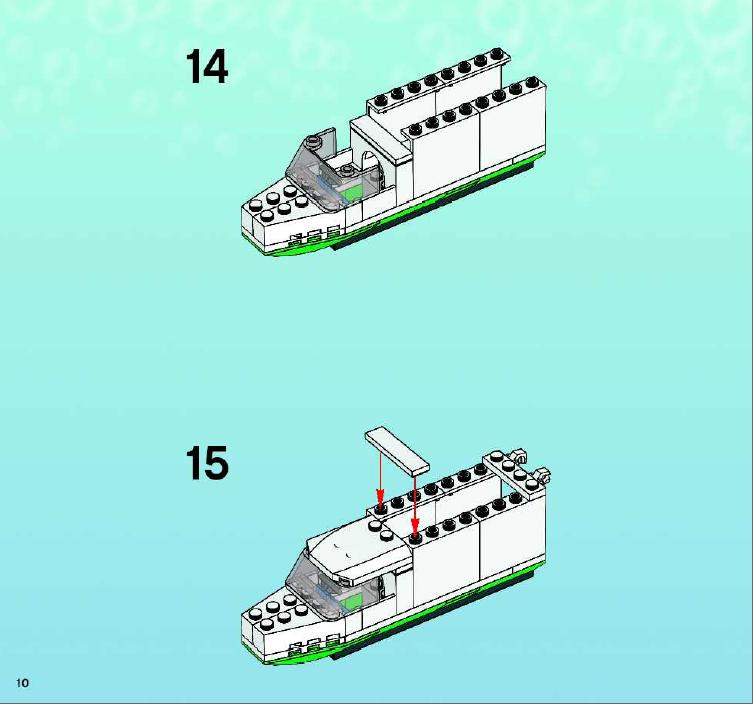 14

15

10