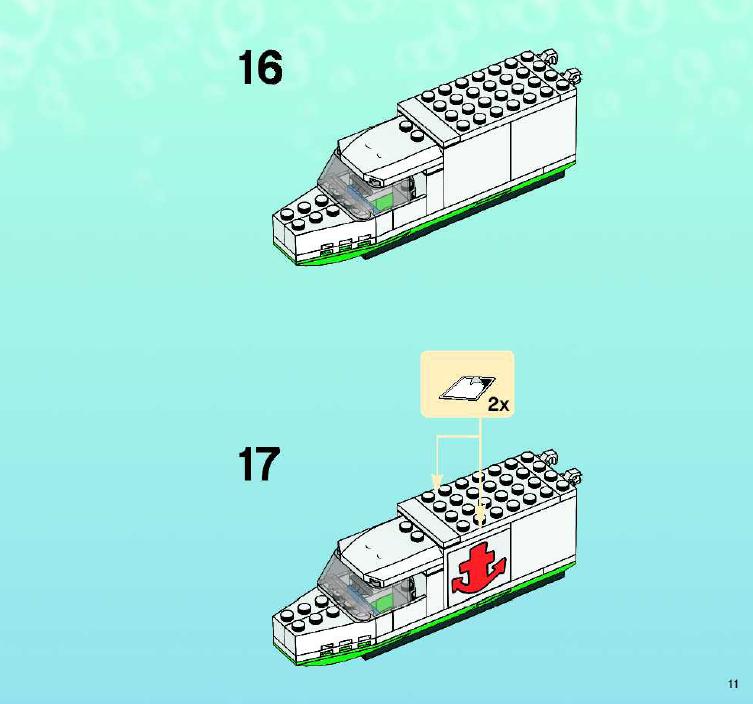 16

2x

17

11