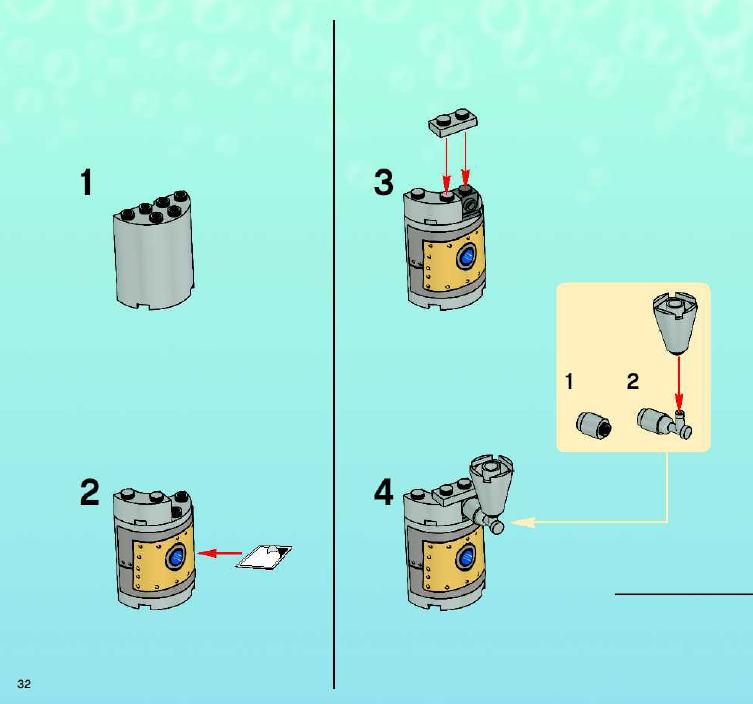 1

2

3

1

2

4

32