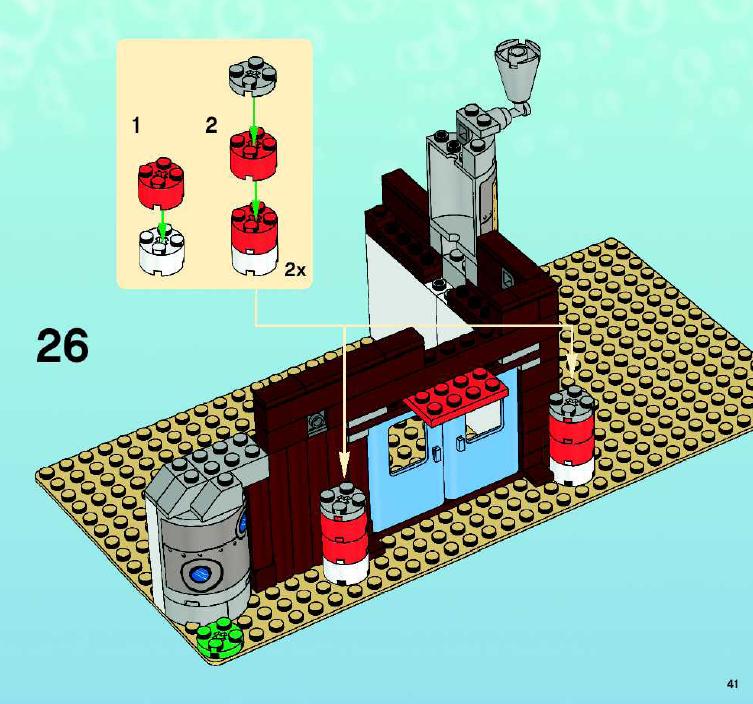 1

2

2x

26

41