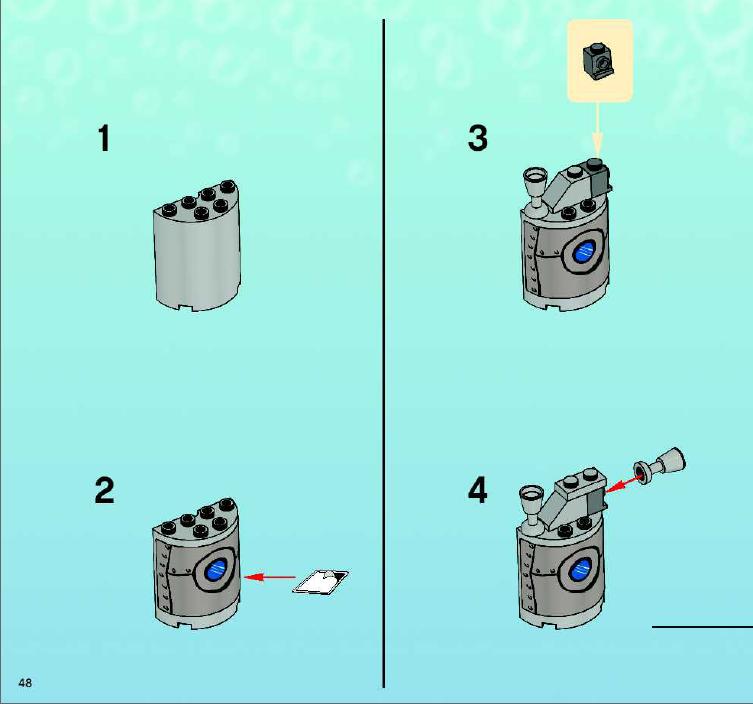 1

2

3

4

48