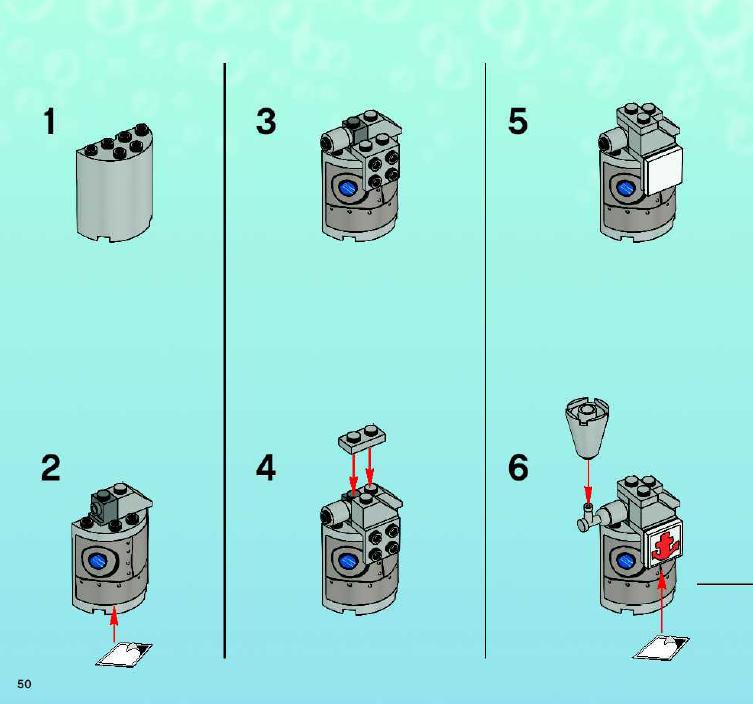 1

2

3

4

5

6

50