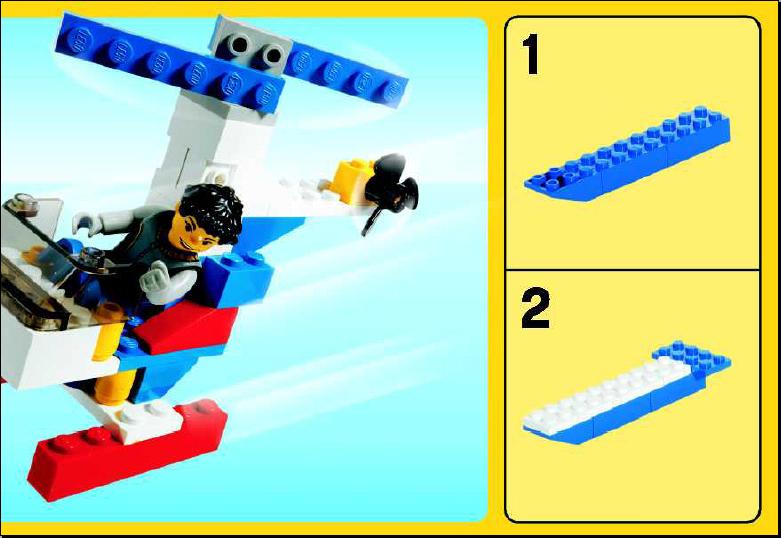 1

2