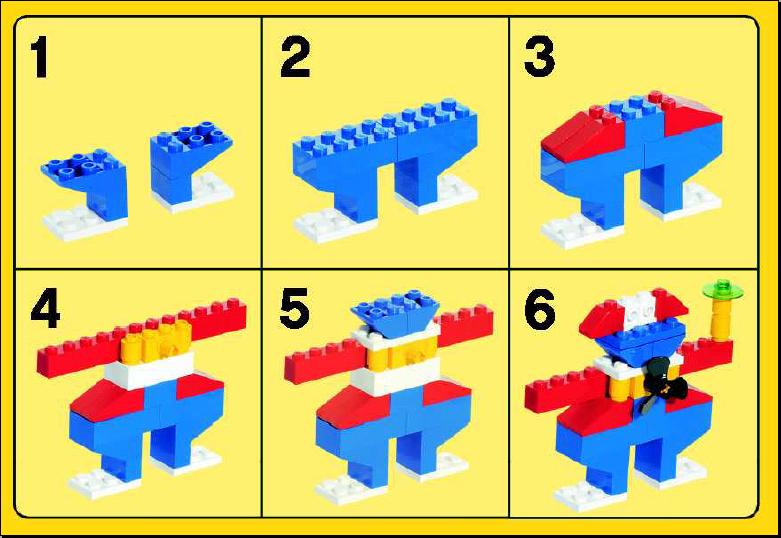 1

2

3

4

5

6