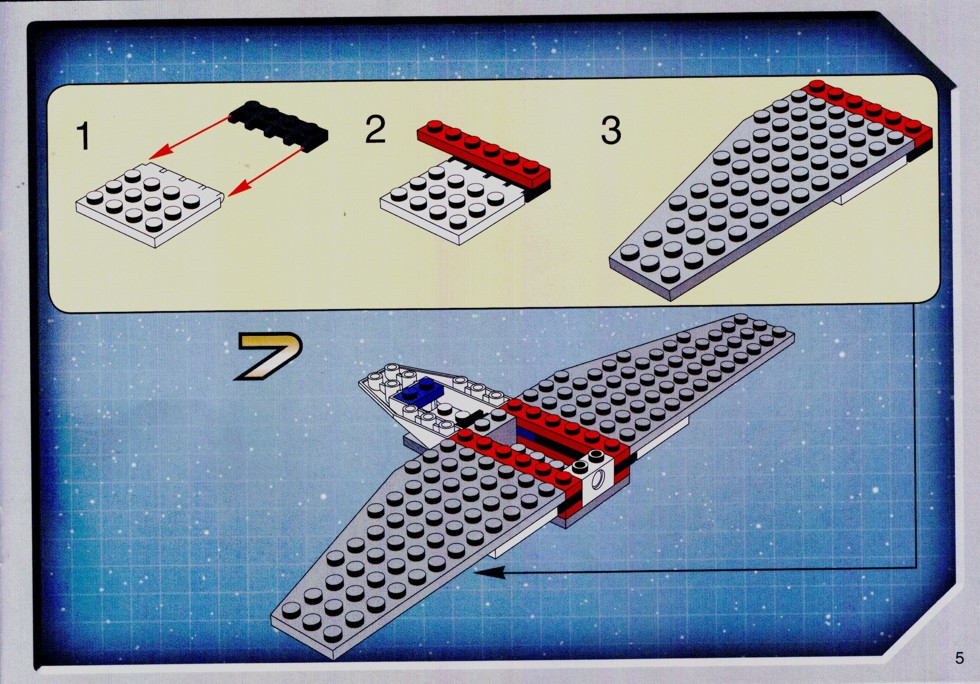 1

2

3

7

5