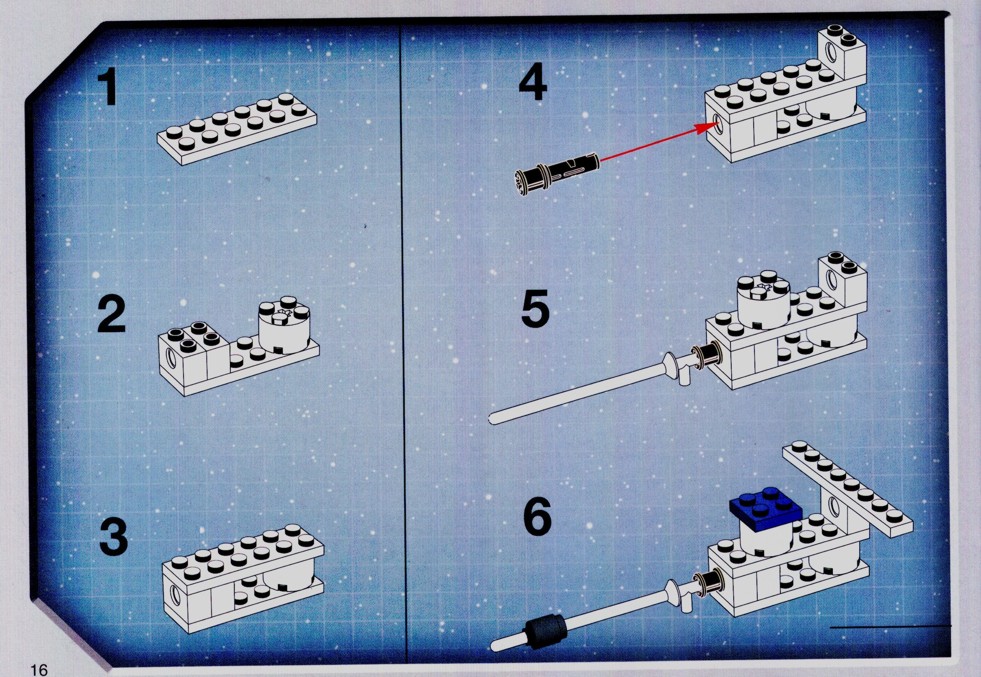 1

2

3

4

5

6

16