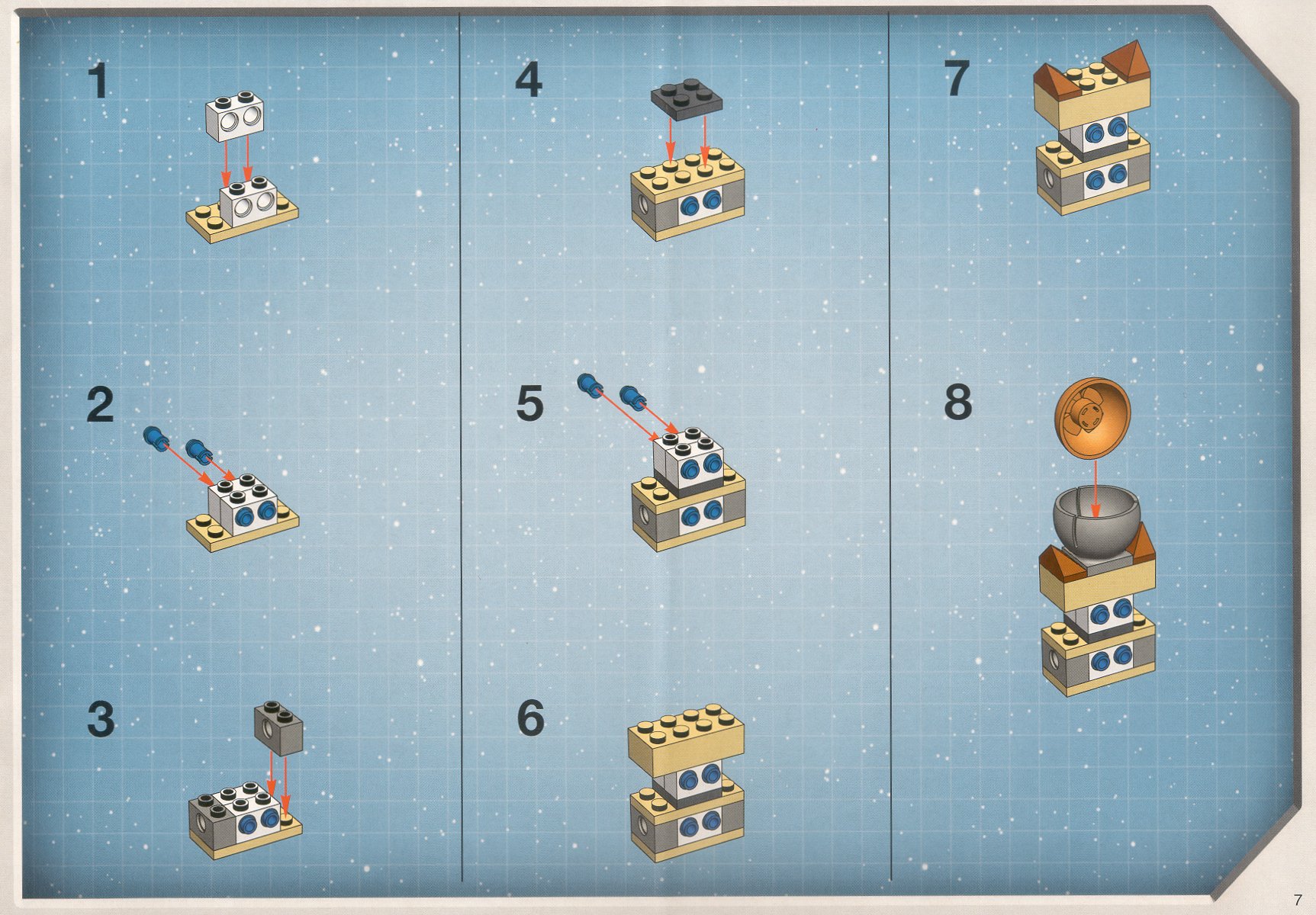 1

2

3

4

5

6

7

8

7