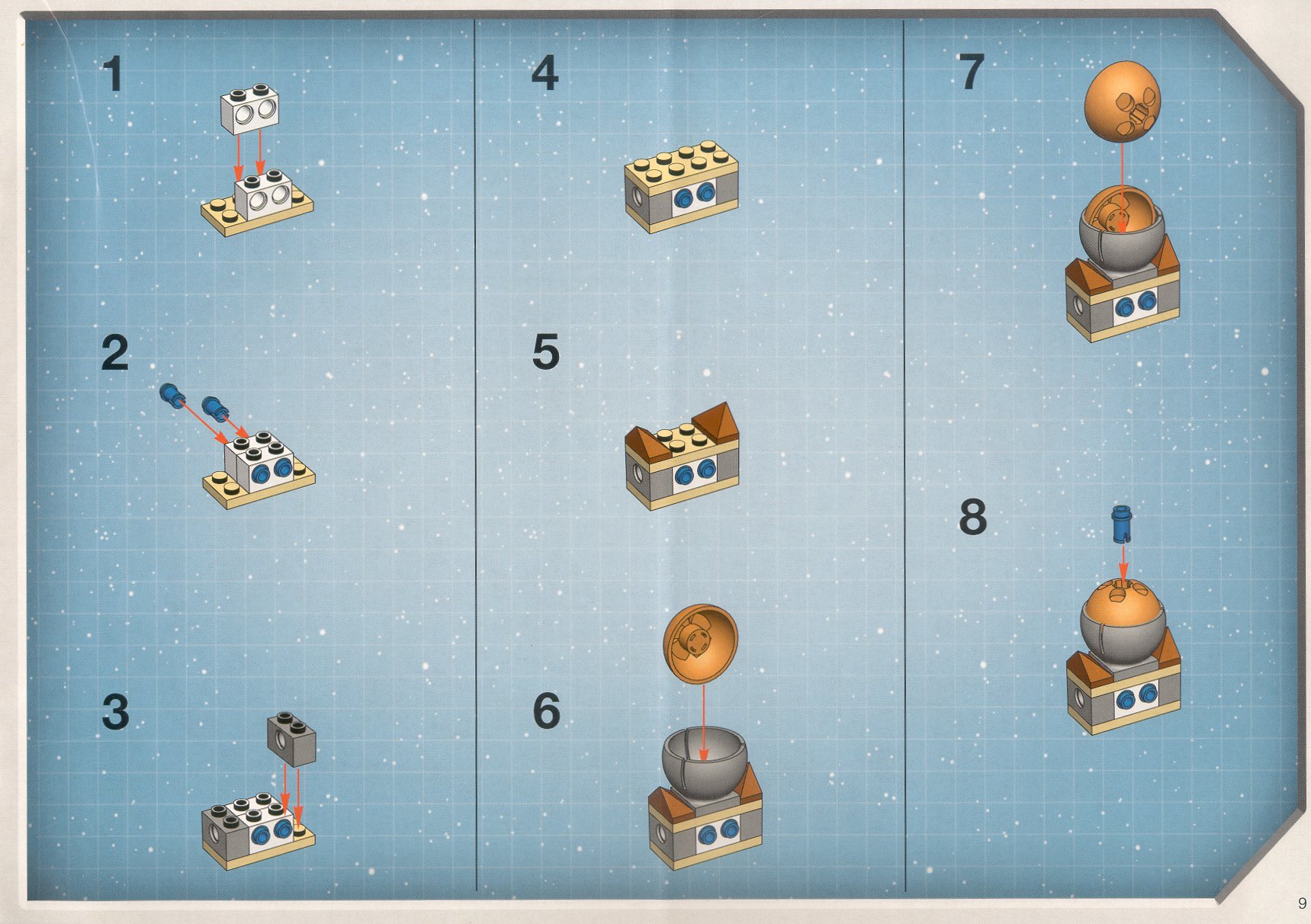 1

2

3

4

5

6

7

8

9