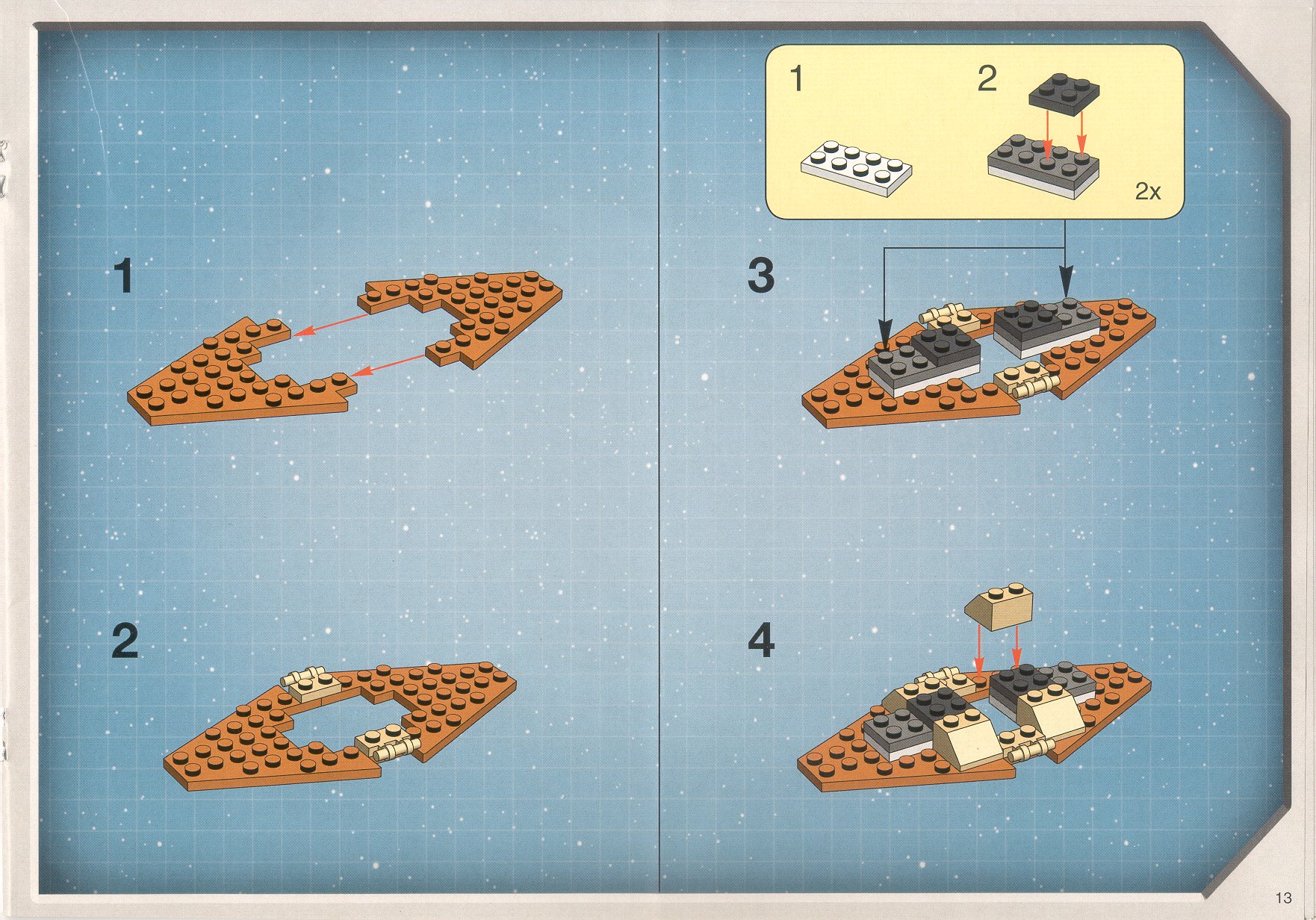 1

2

1

2

2x

3

4

13